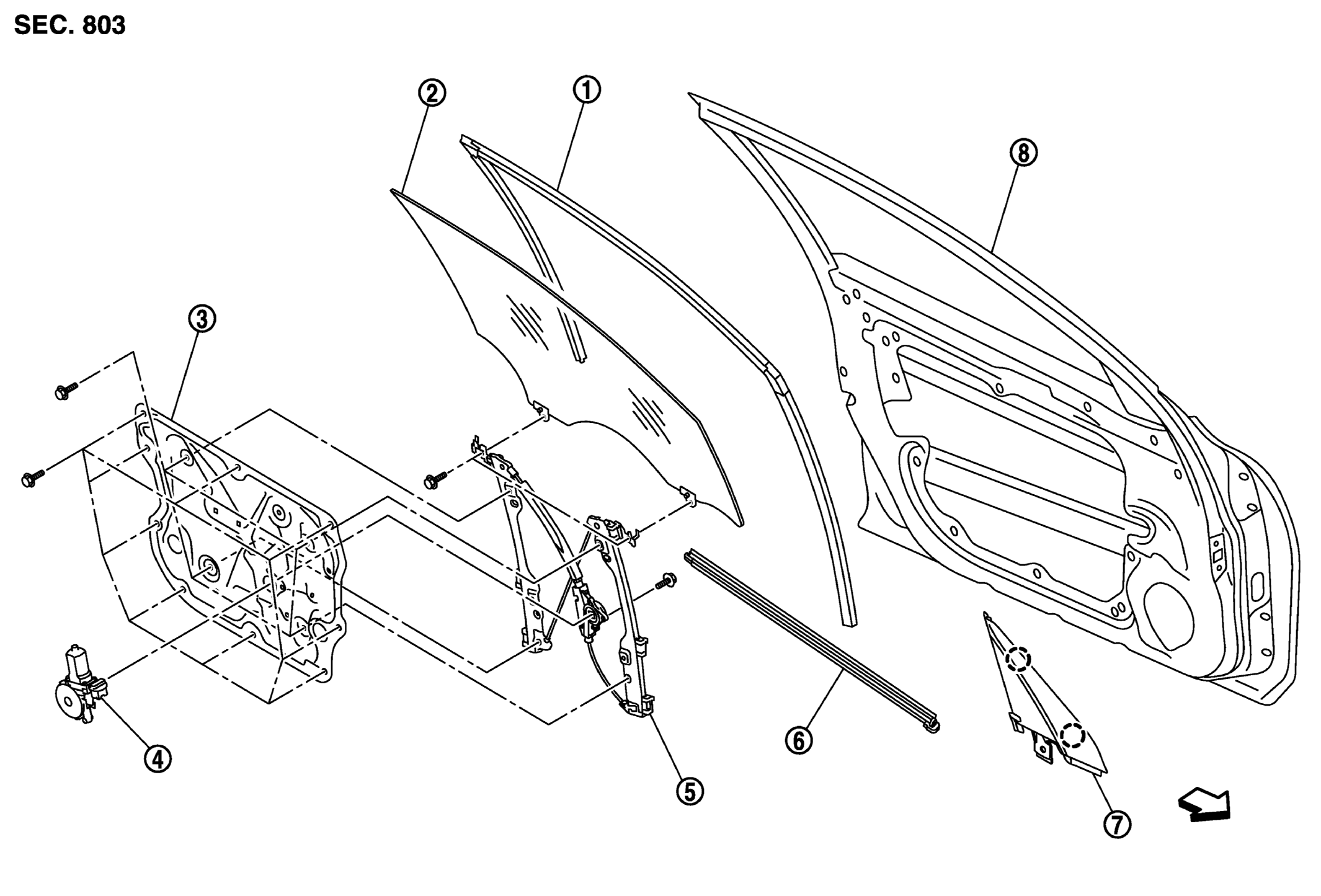 SEC. 803

2
1
8
3
4
5
6
7