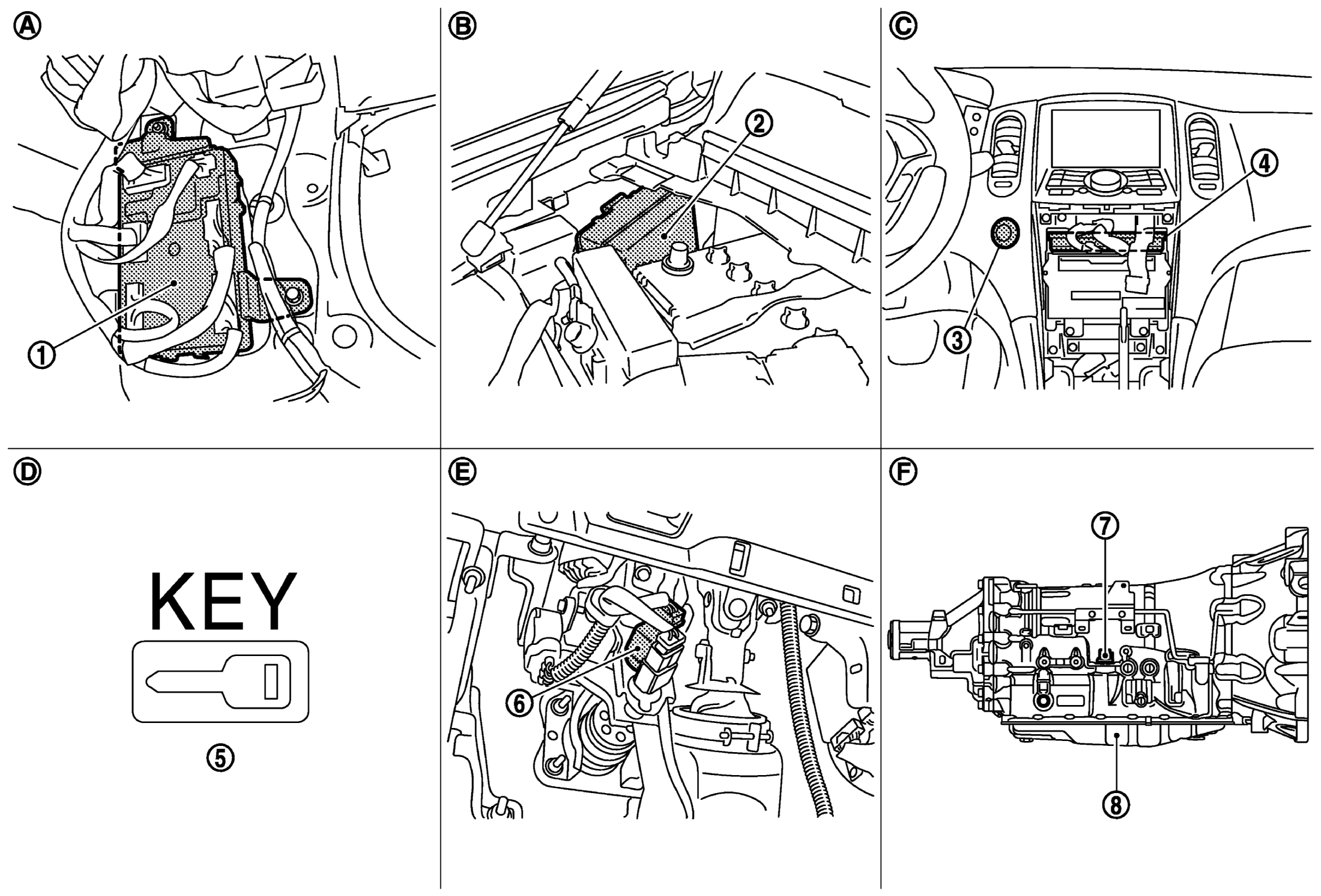 Ⓐ
①

Ⓑ
②

Ⓒ
④
③

Ⓓ
KEY
⑤

Ⓔ
⑥

Ⓕ
⑦
⑧