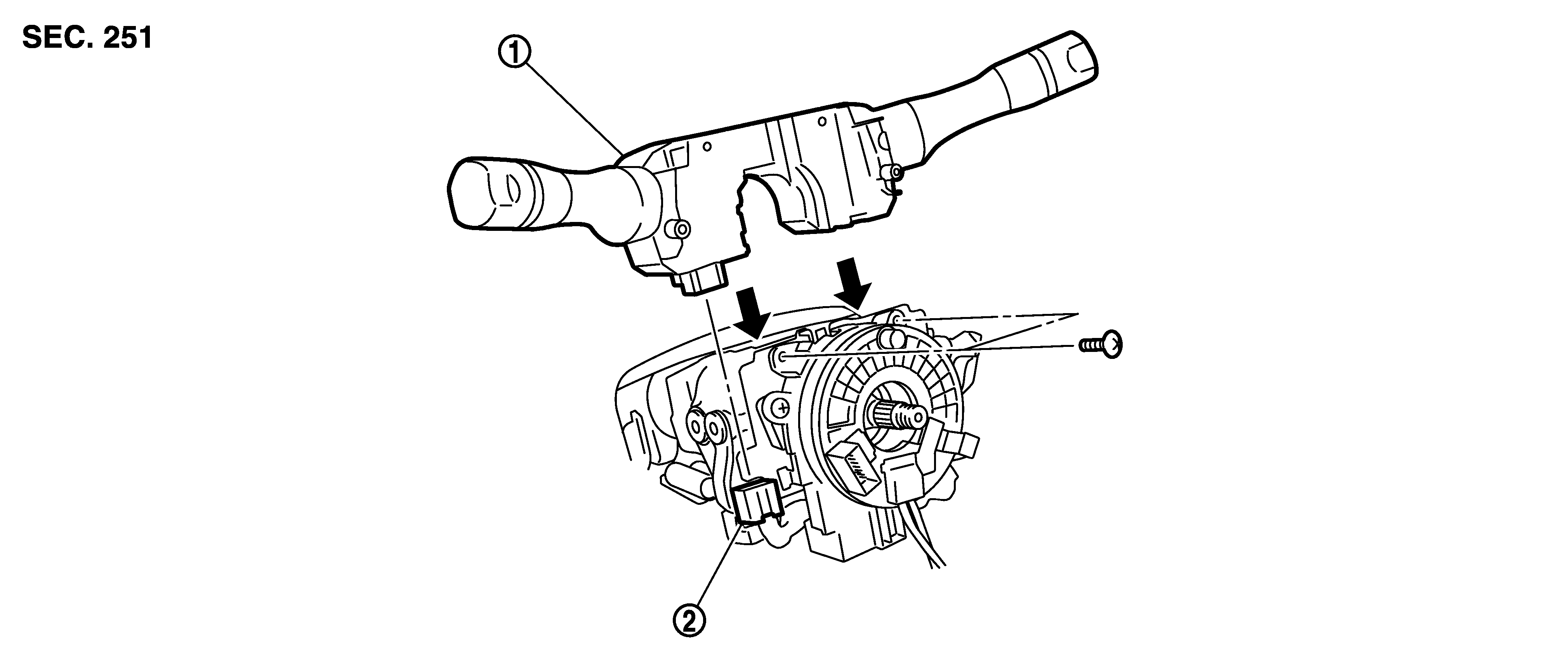 SEC. 251

①

②