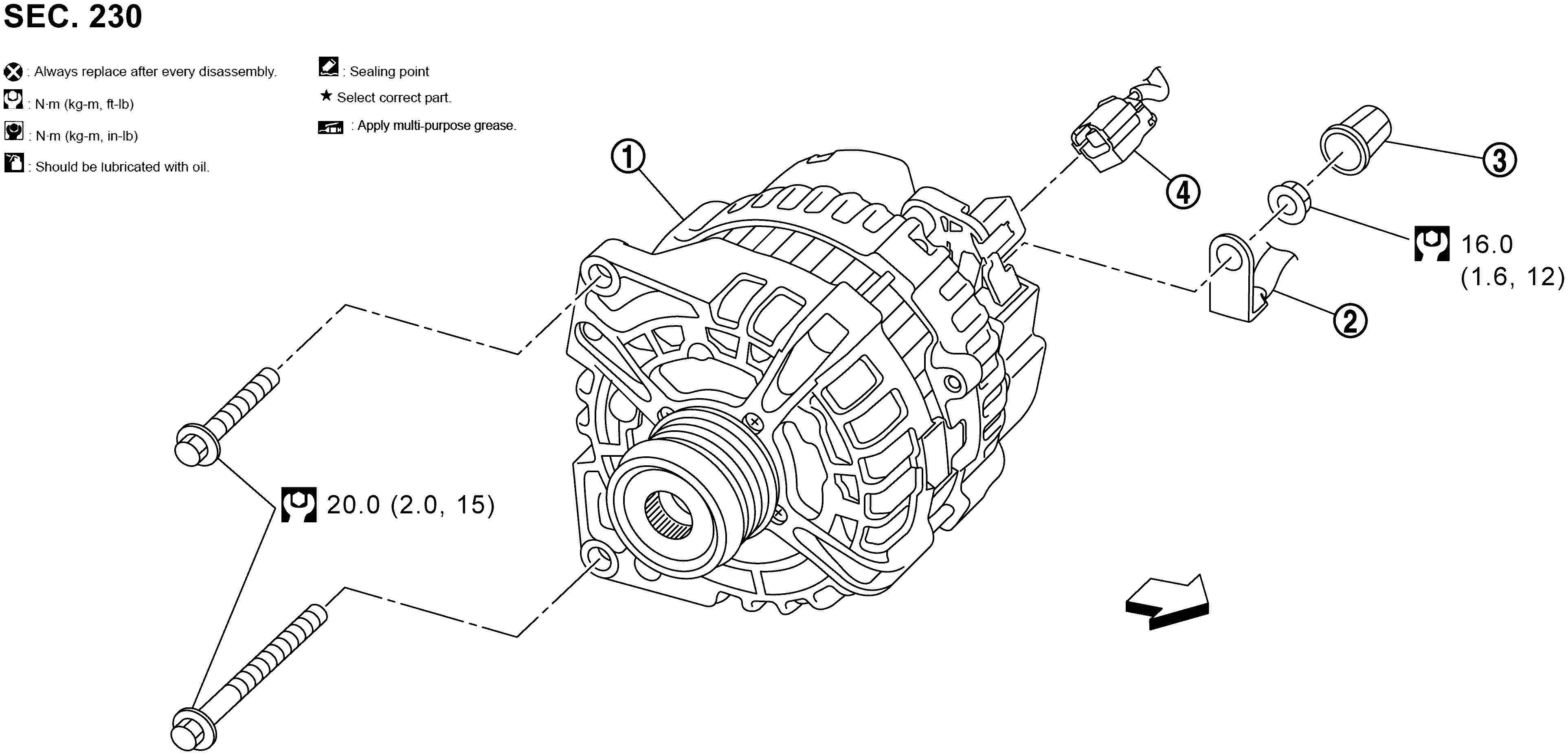 SEC. 230

: Always replace after every disassembly.

: N·m (kg-m, ft-lb)

: N·m (kg-m, in-lb)

: Should be lubricated with oil.

: Sealing point

★ Select correct part.

: Apply multi-purpose grease.

①

④

③

16.0 (1.6, 12)

②

20.0 (2.0, 15)