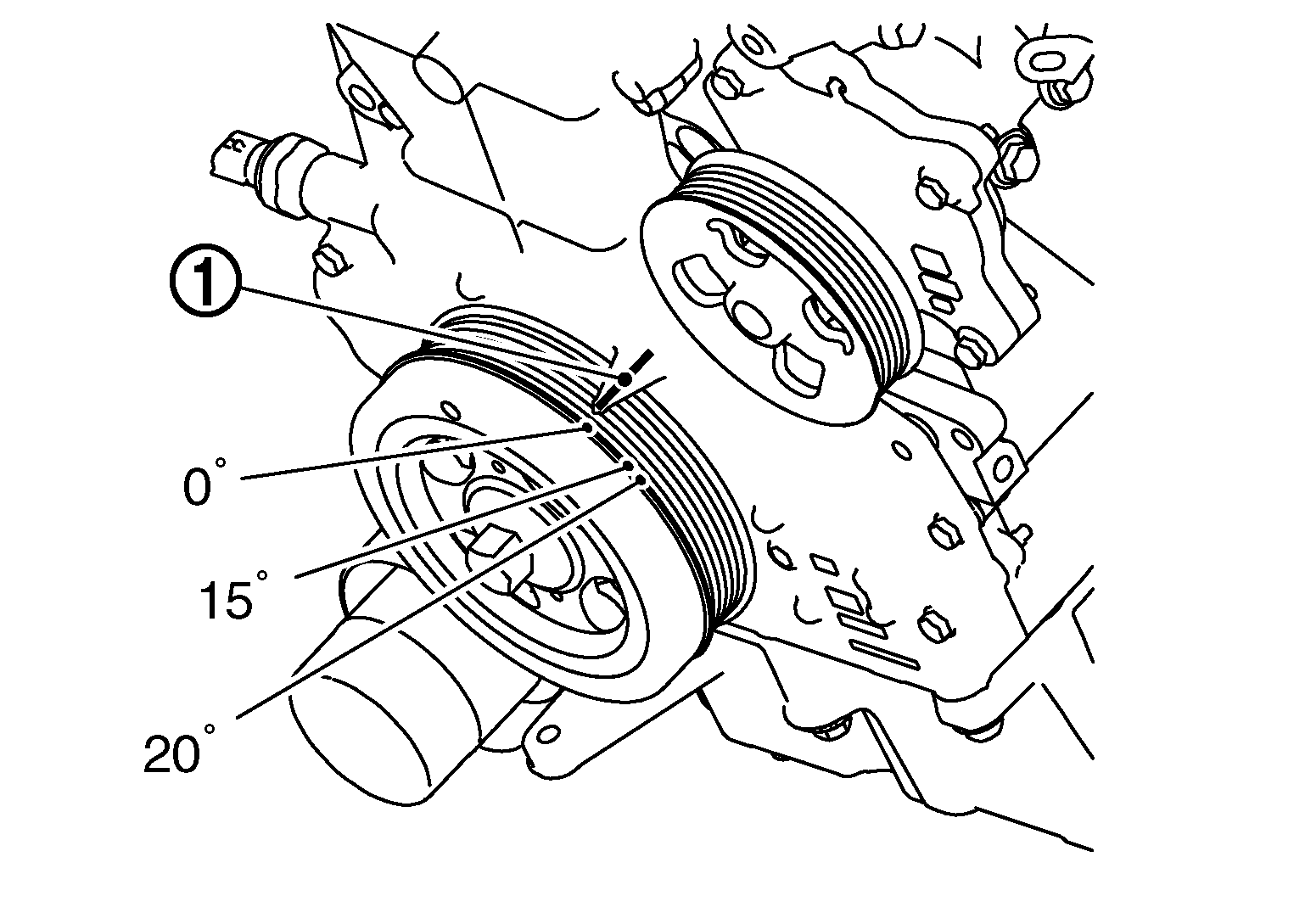 1

0°

15°

20°