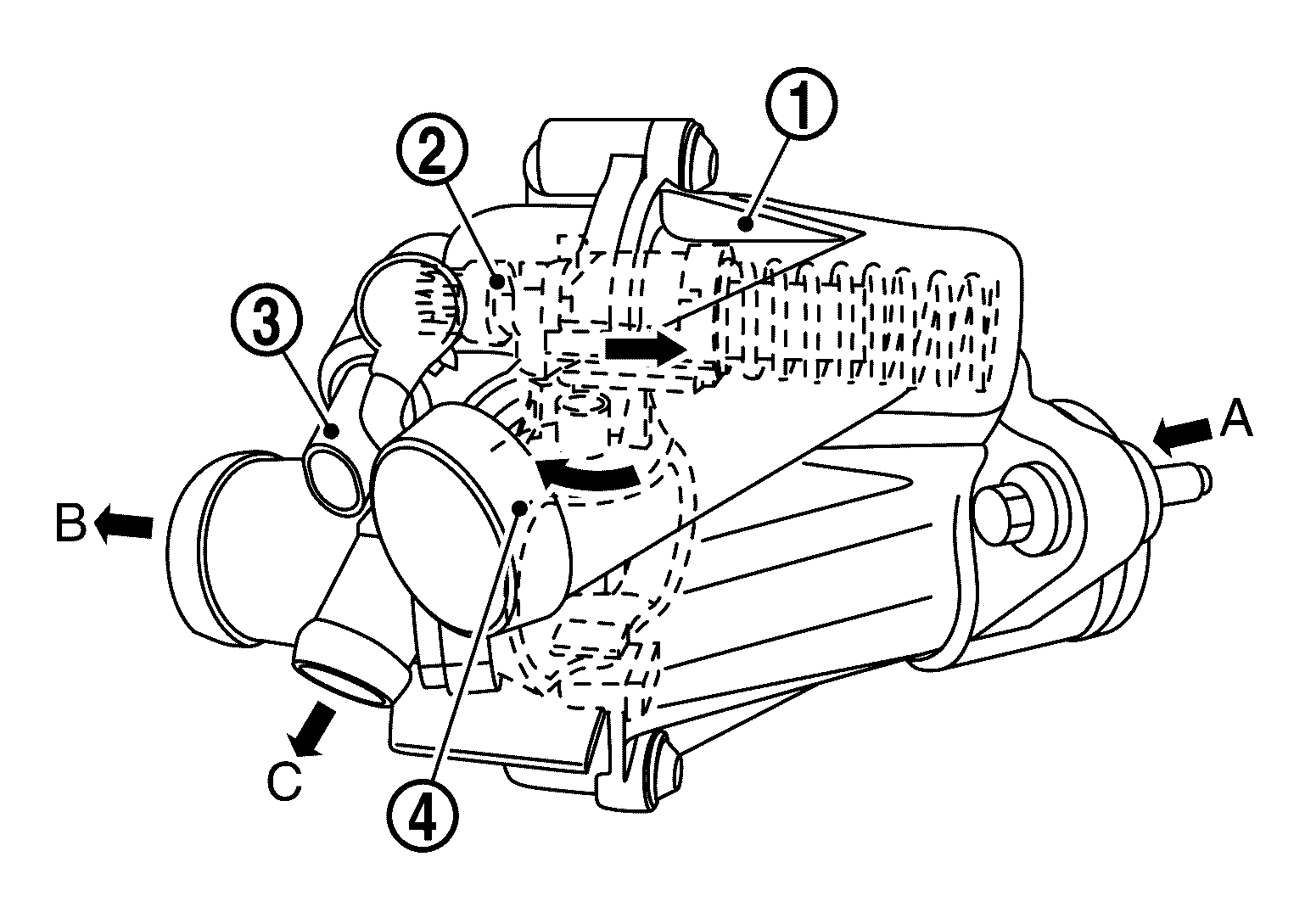 1
2
3
A
B
C
4