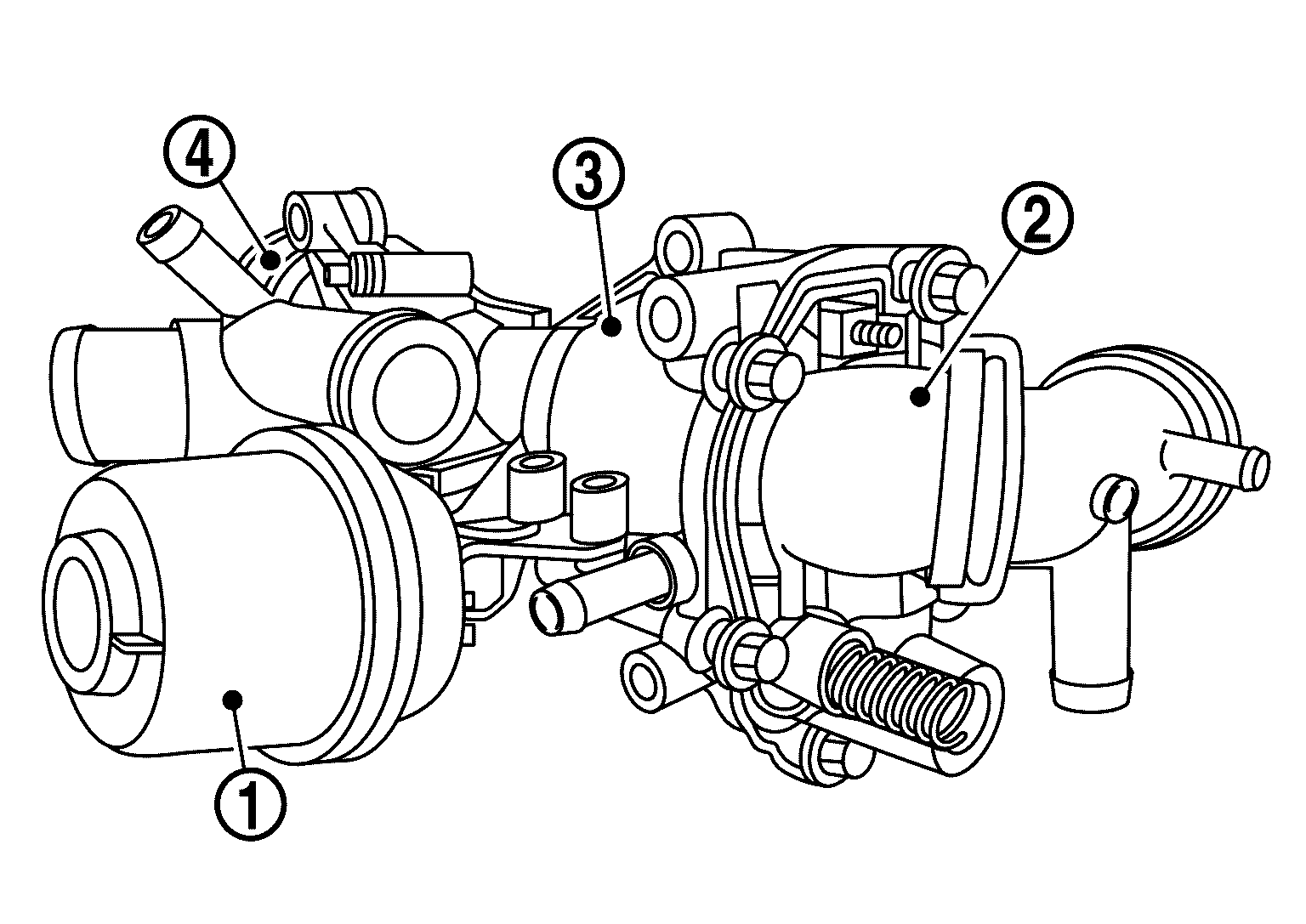 4
3
2
1