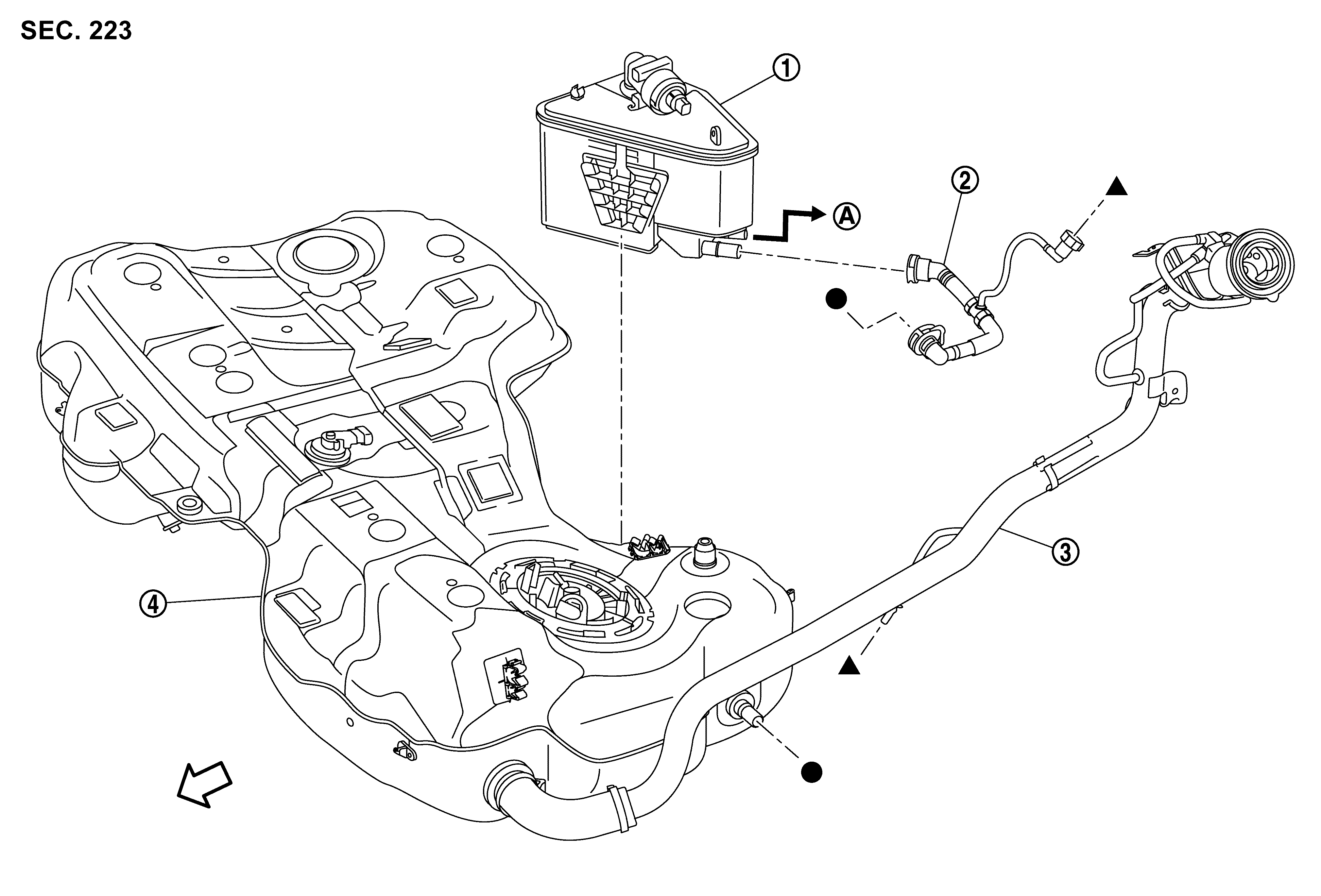 SEC. 223

①

②

Ⓐ

③

④