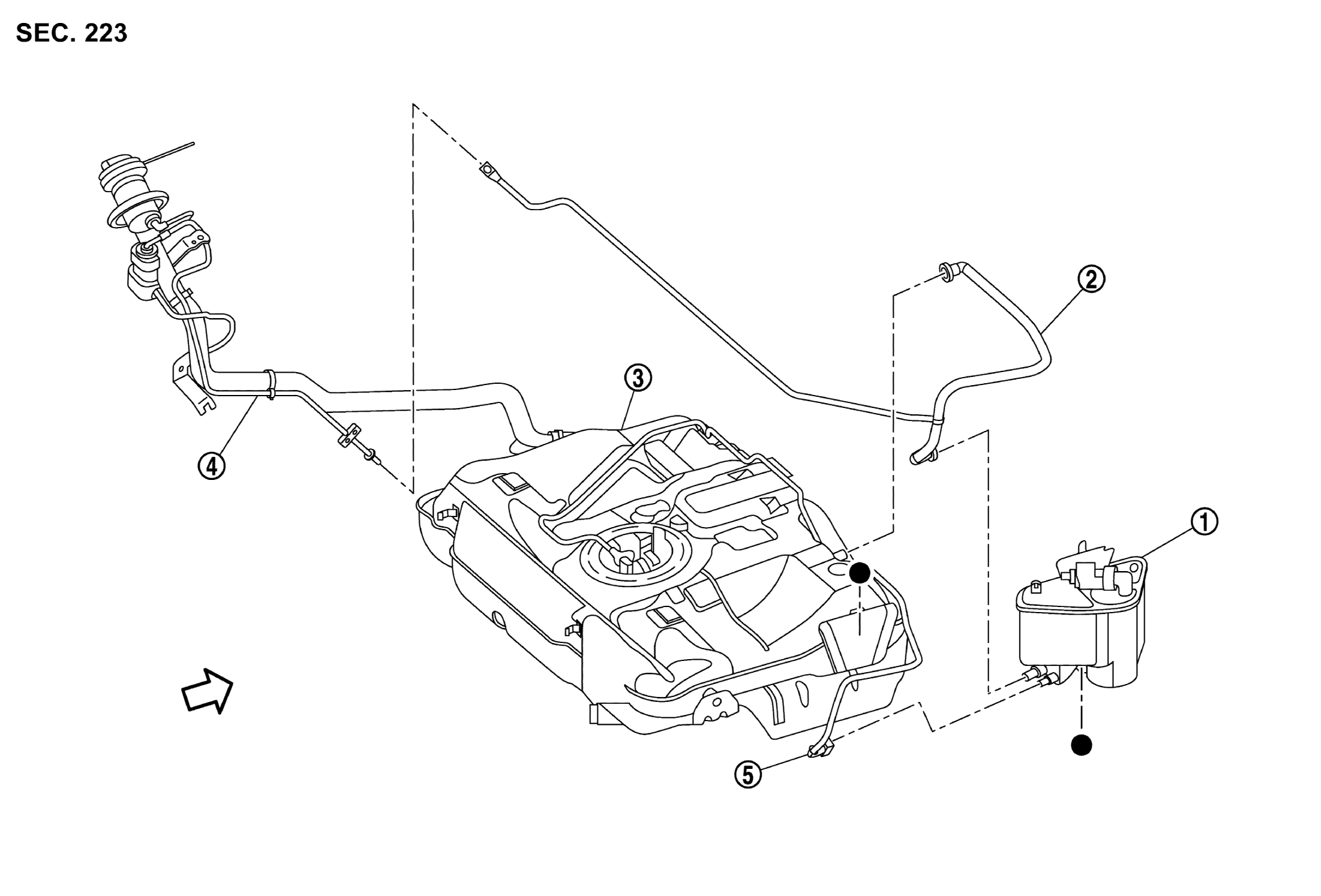 SEC. 223

②

③

④

①

⑤