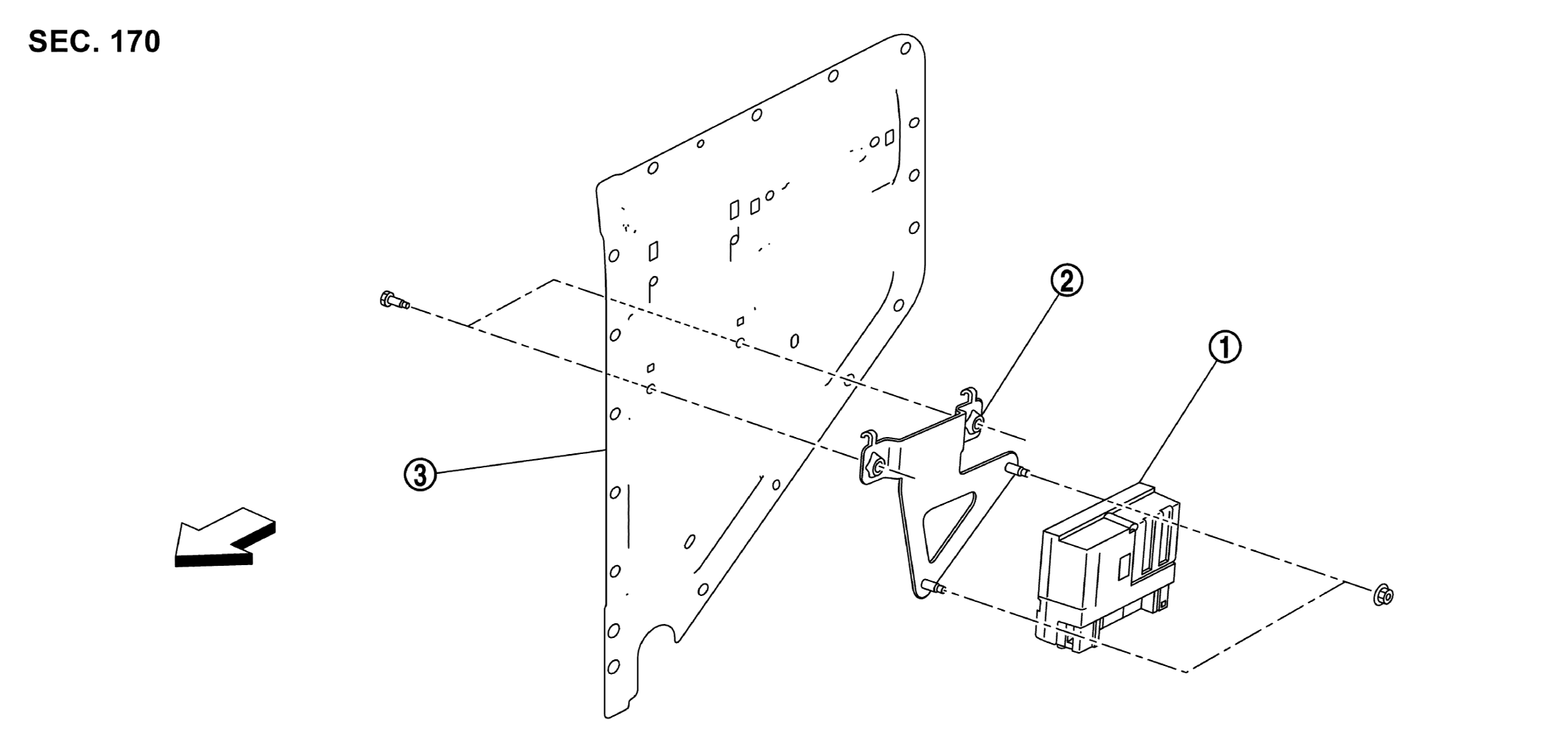 SEC. 170

②

①

③