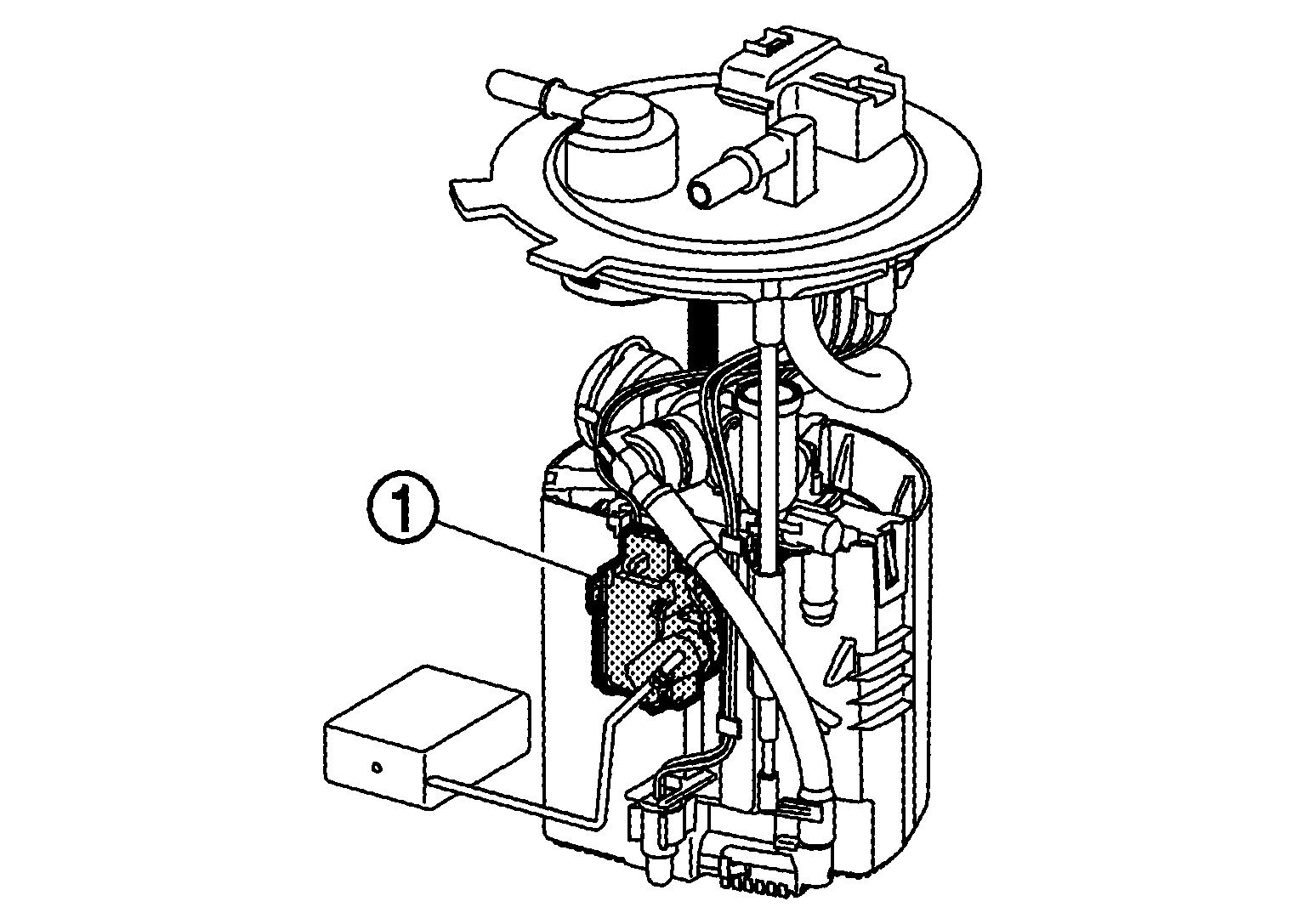 1