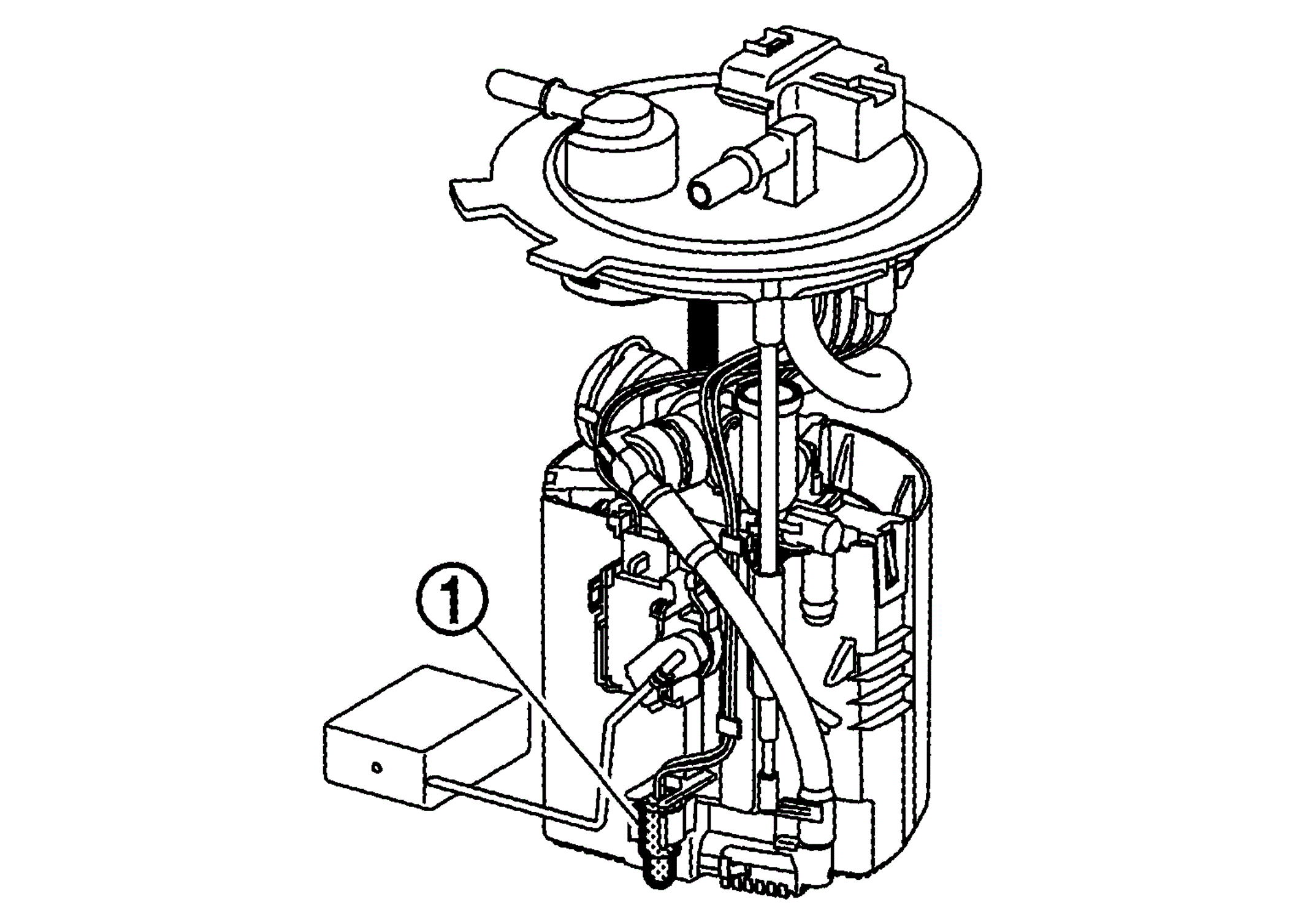 1