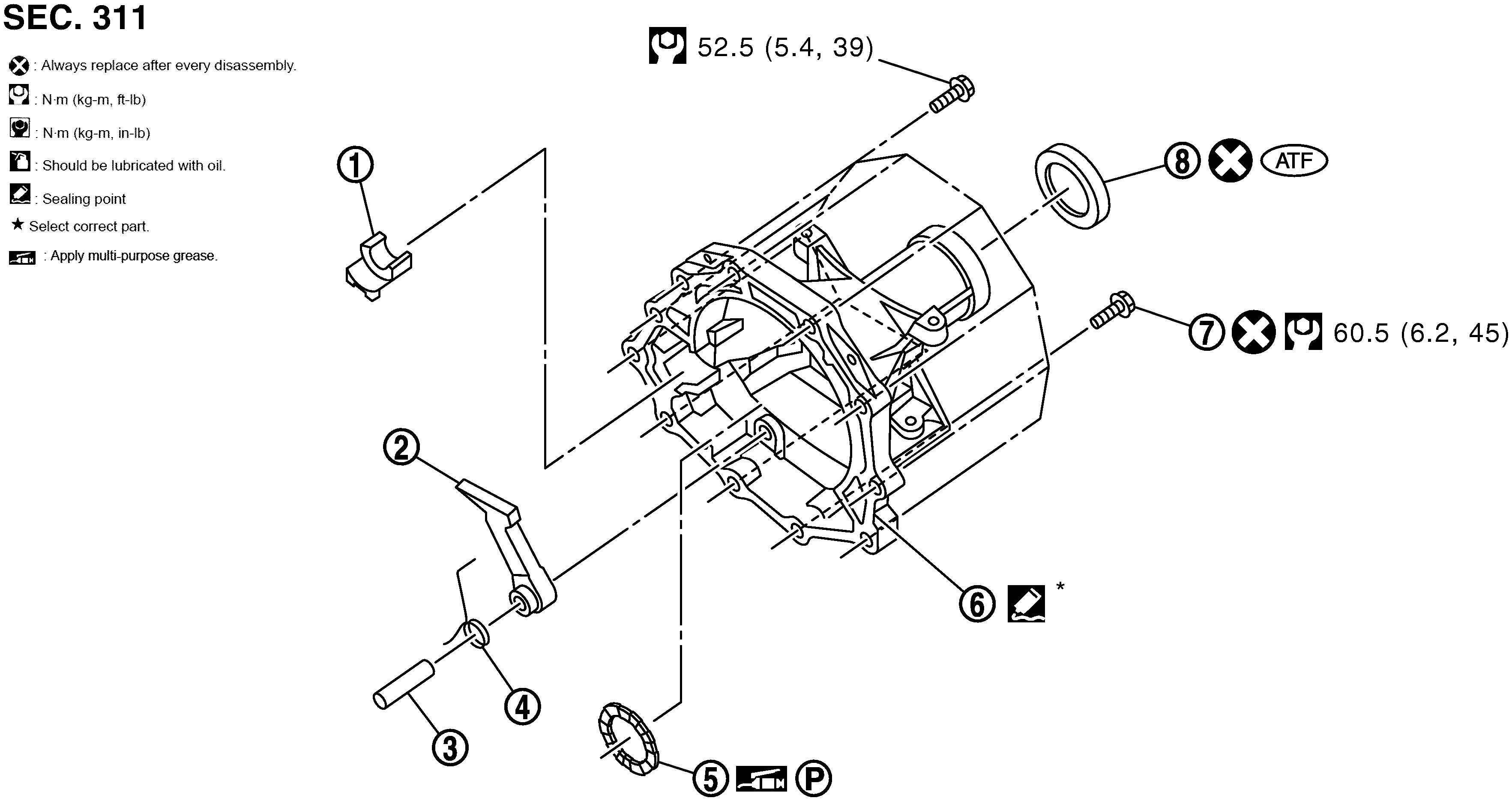 SEC. 311

: Always replace after every disassembly.

: N·m (kg-m, ft-lb)

: N·m (kg-m, in-lb)

: Should be lubricated with oil.

: Sealing point

★ Select correct part.

: Apply multi-purpose grease.

52.5 (5.4, 39)

1

8 ATF

7 60.5 (6.2, 45)

2

6 *

4

3

5 P