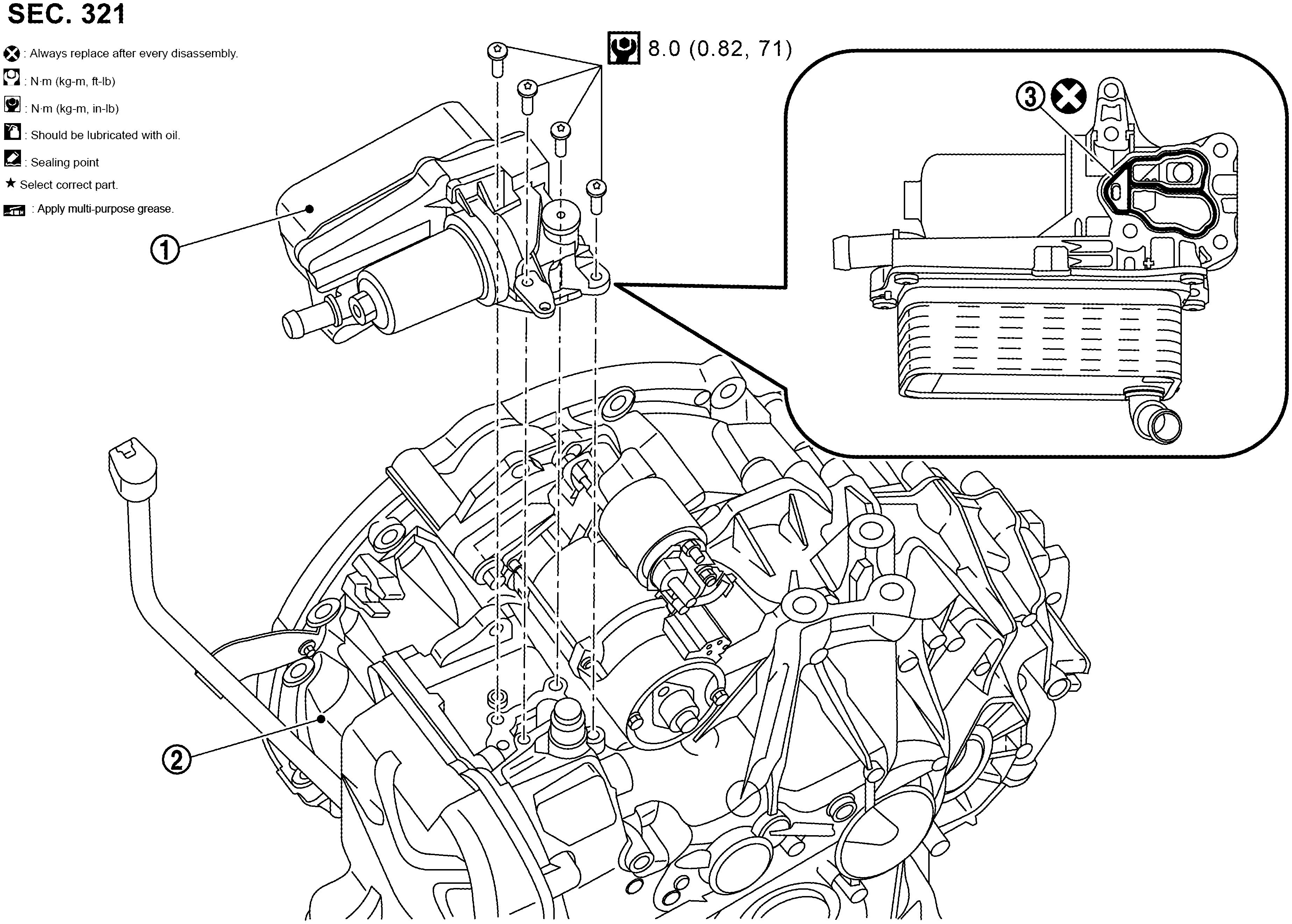 SEC. 321

: Always replace after every disassembly.

: N·m (kg-m, ft-lb)

: N·m (kg-m, in-lb)

: Should be lubricated with oil.

: Sealing point

★ Select correct part.

: Apply multi-purpose grease.

8.0 (0.82, 71)

1

2

3