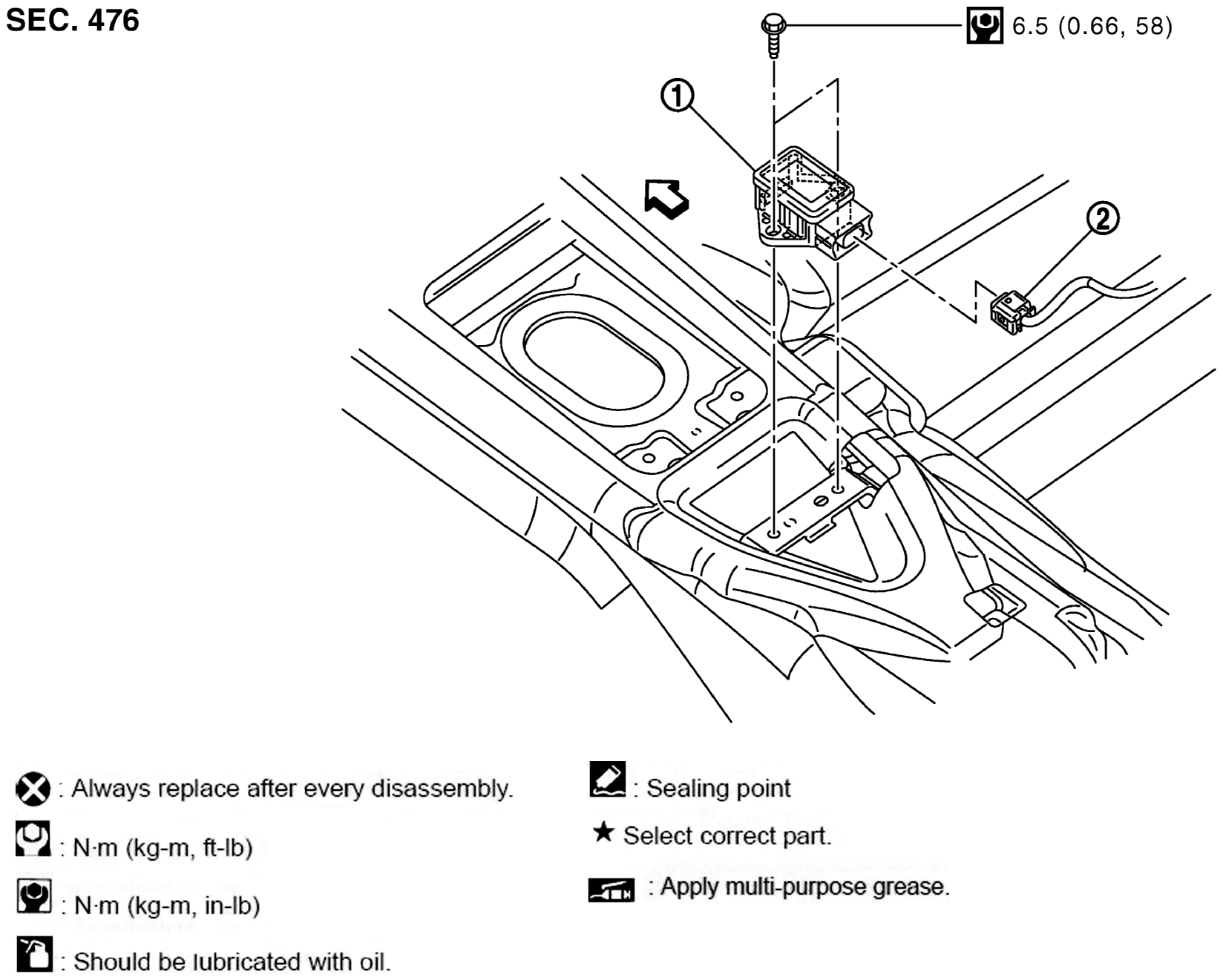 SEC. 476

6.5 (0.66, 58)

①

②

: Always replace after every disassembly.

: N·m (kg-m, ft-lb)

: N·m (kg-m, in-lb)

: Should be lubricated with oil.

: Sealing point

★ Select correct part.

: Apply multi-purpose grease.