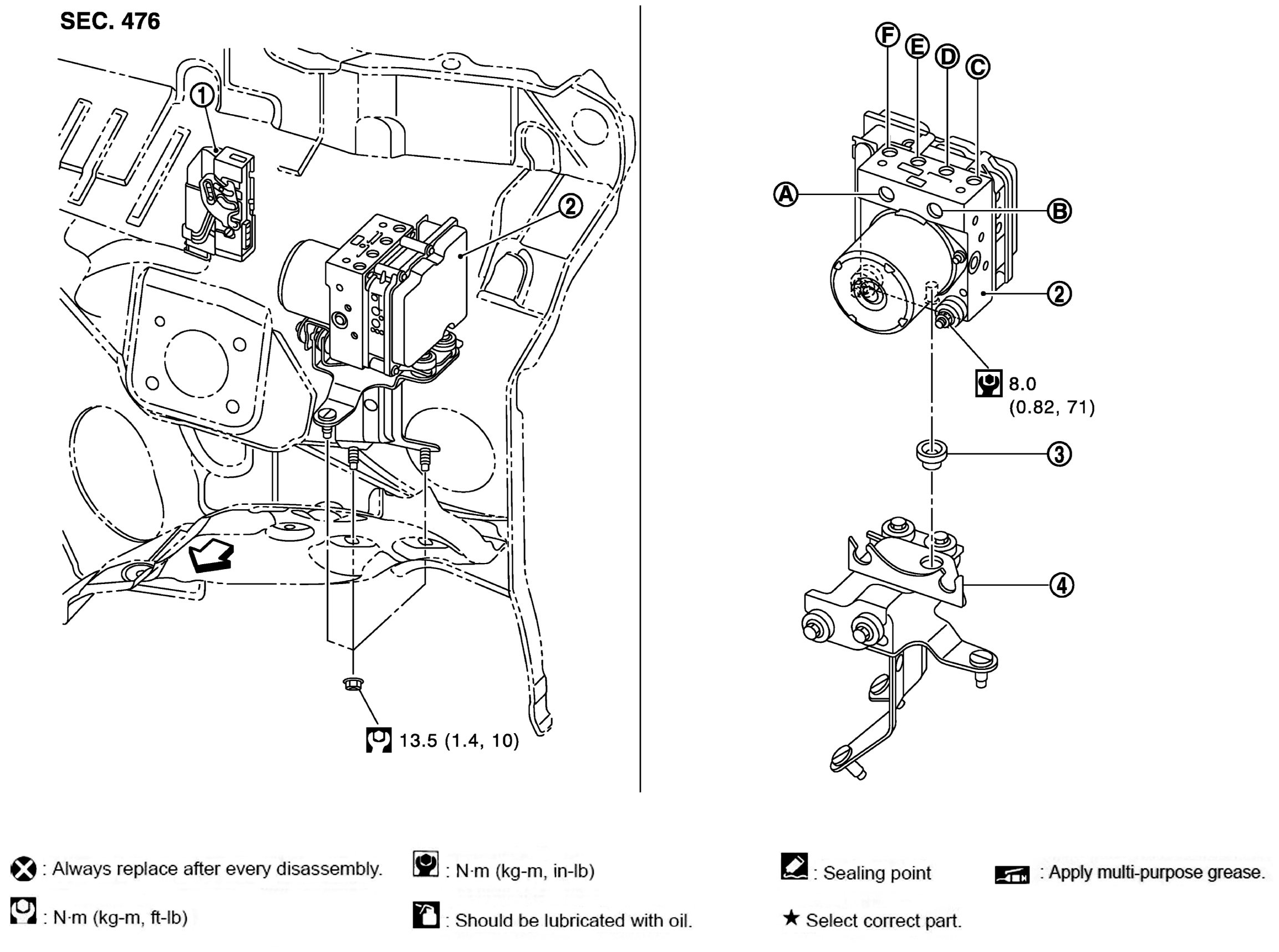 SEC. 476

1

2

13.5 (1.4, 10)

F E D C

A

B

2

8.0 (0.82, 71)

3

4

: Always replace after every disassembly.

: N·m (kg-m, ft-lb)

: N·m (kg-m, in-lb)

: Should be lubricated with oil.

: Sealing point

★ Select correct part.

: Apply multi-purpose grease.