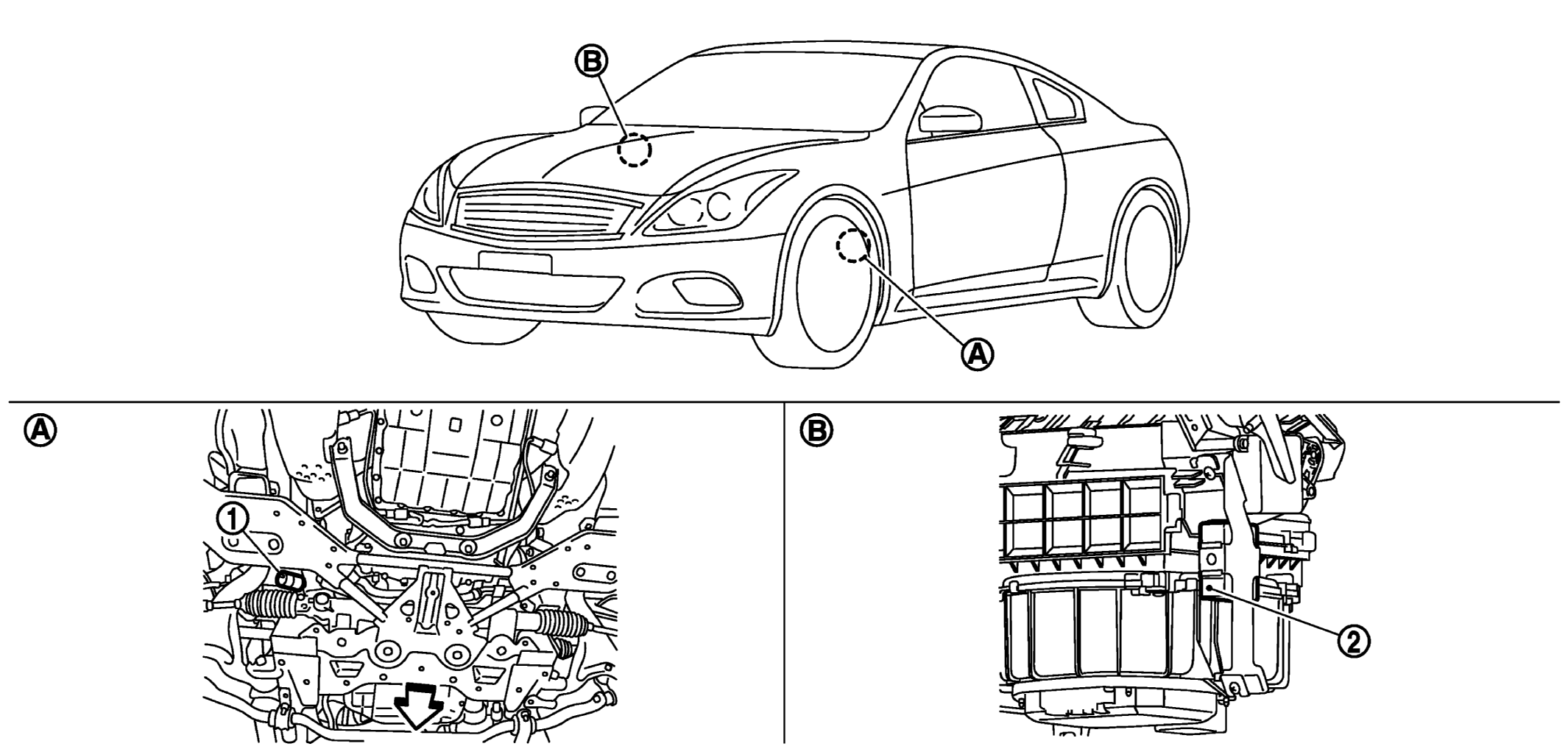 B

A

A

1

B

2