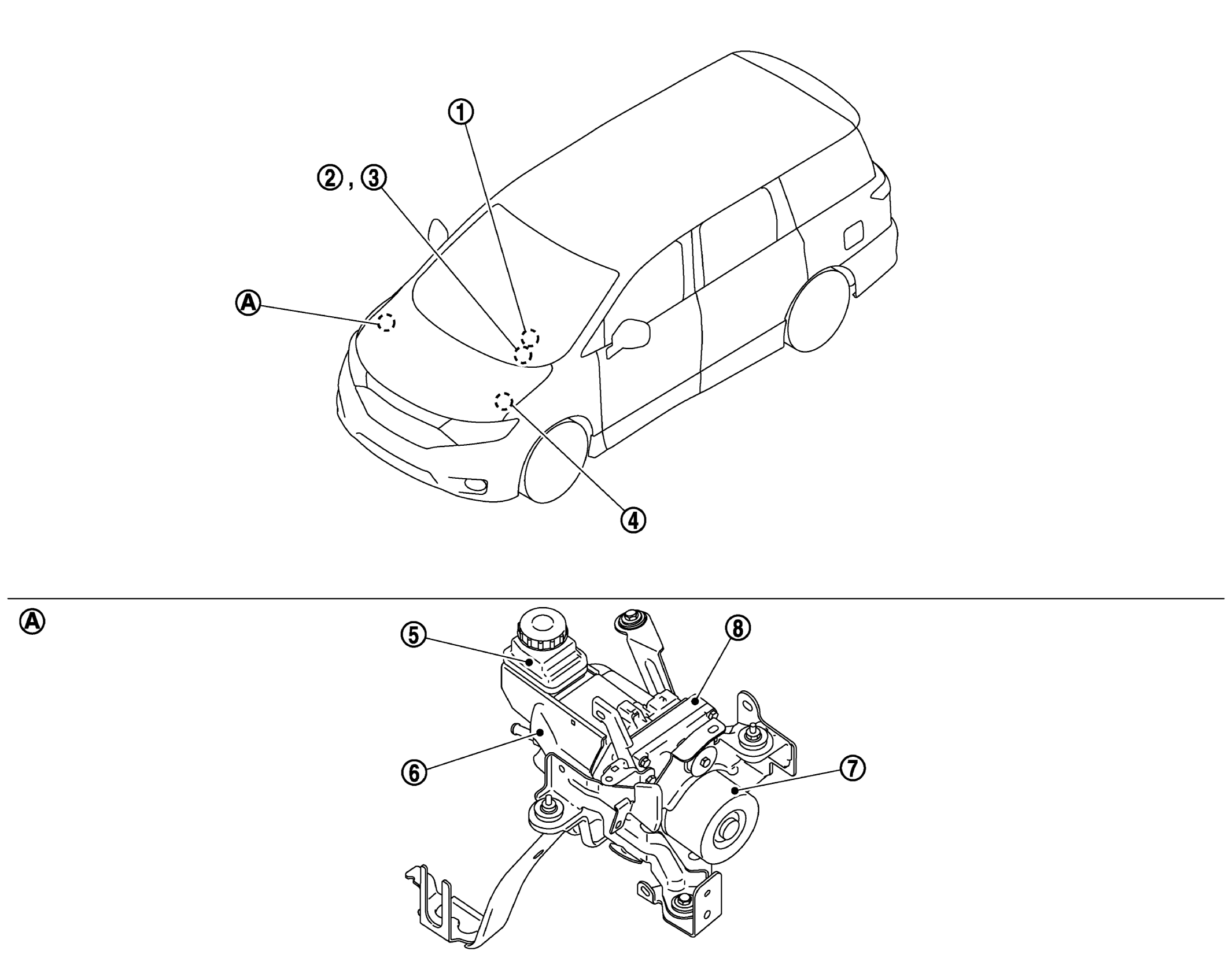 ①
②, ③
Ⓐ
④
Ⓐ
⑤
⑧
⑥
⑦