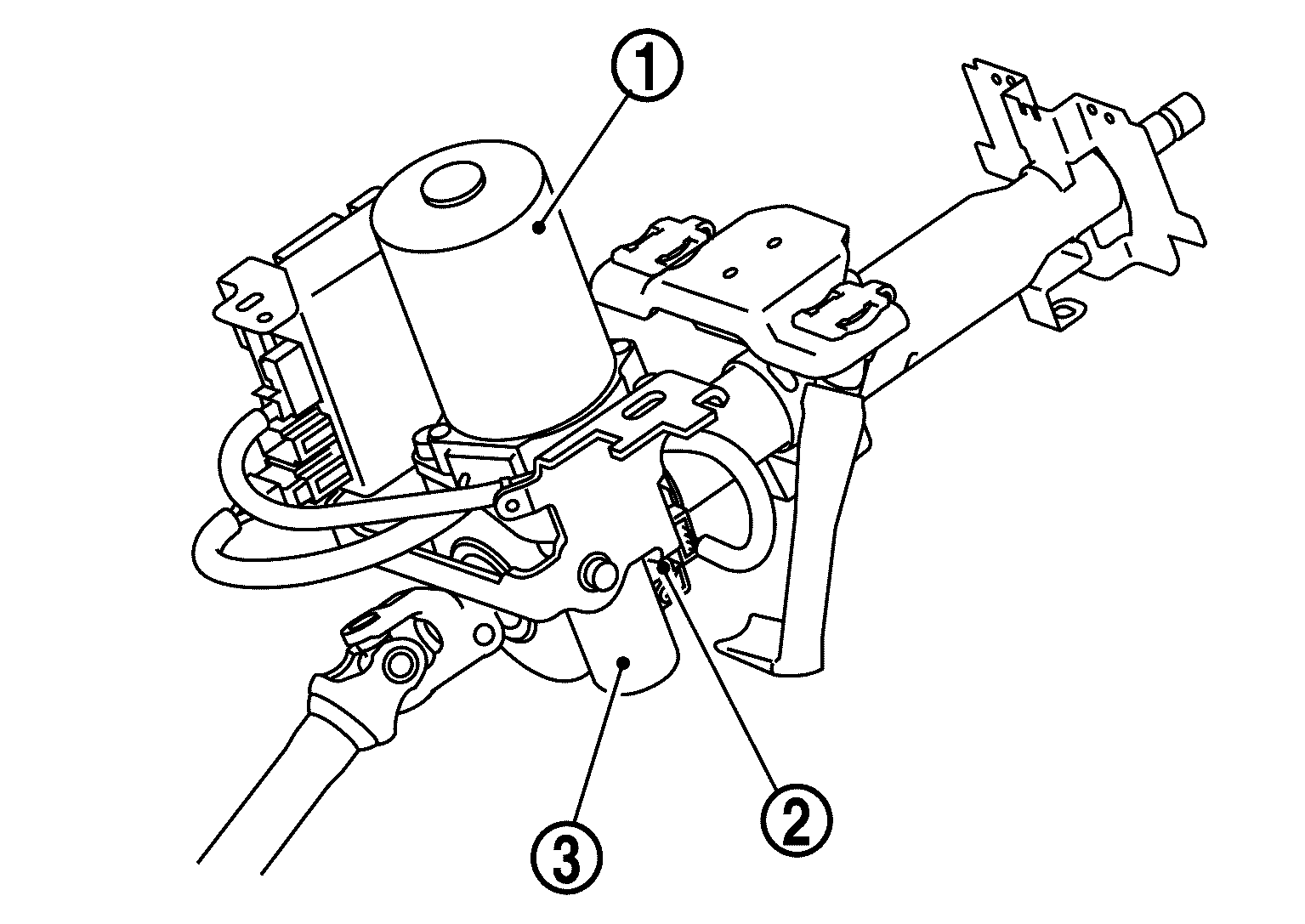 1
2
3