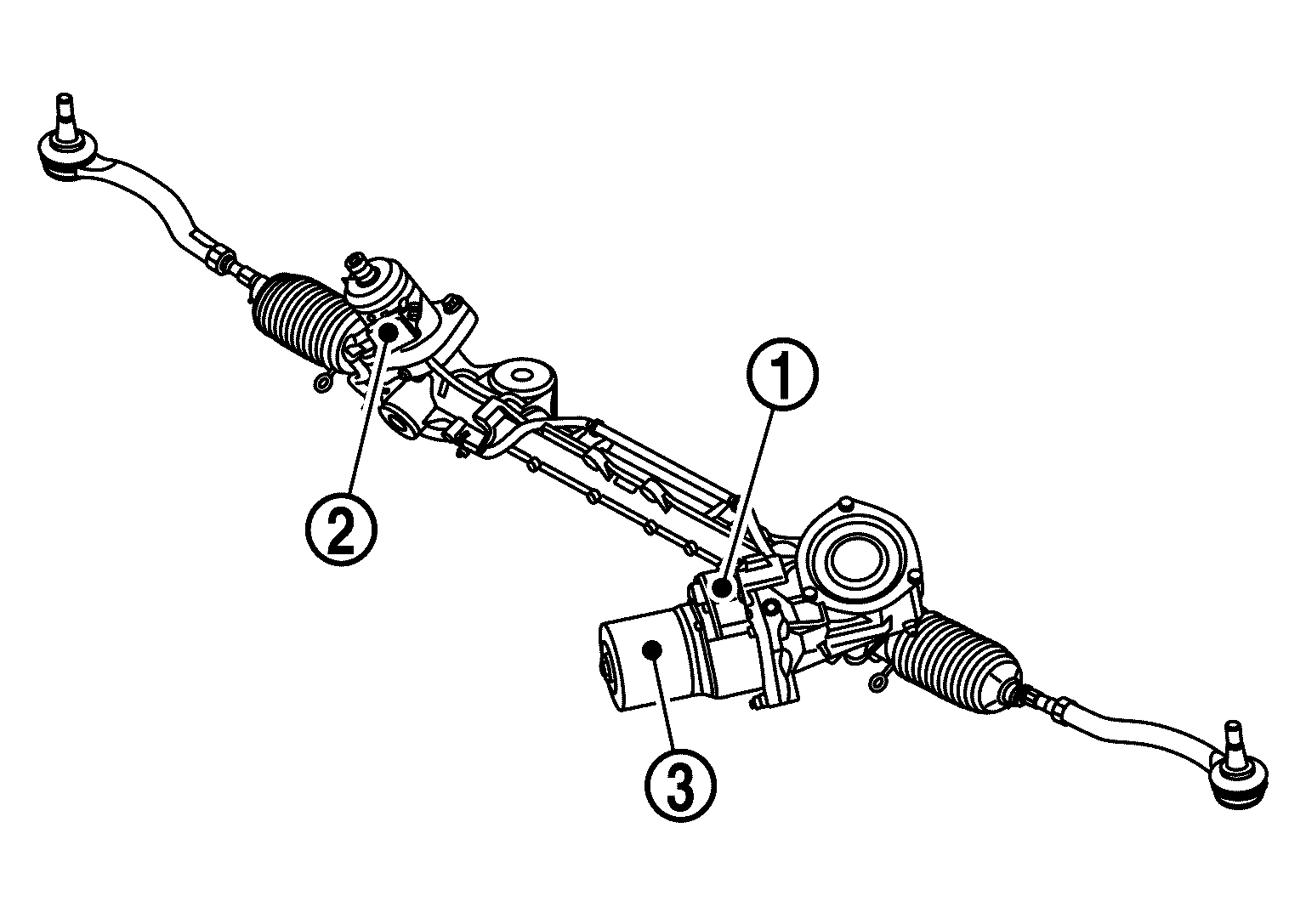 1
2
3