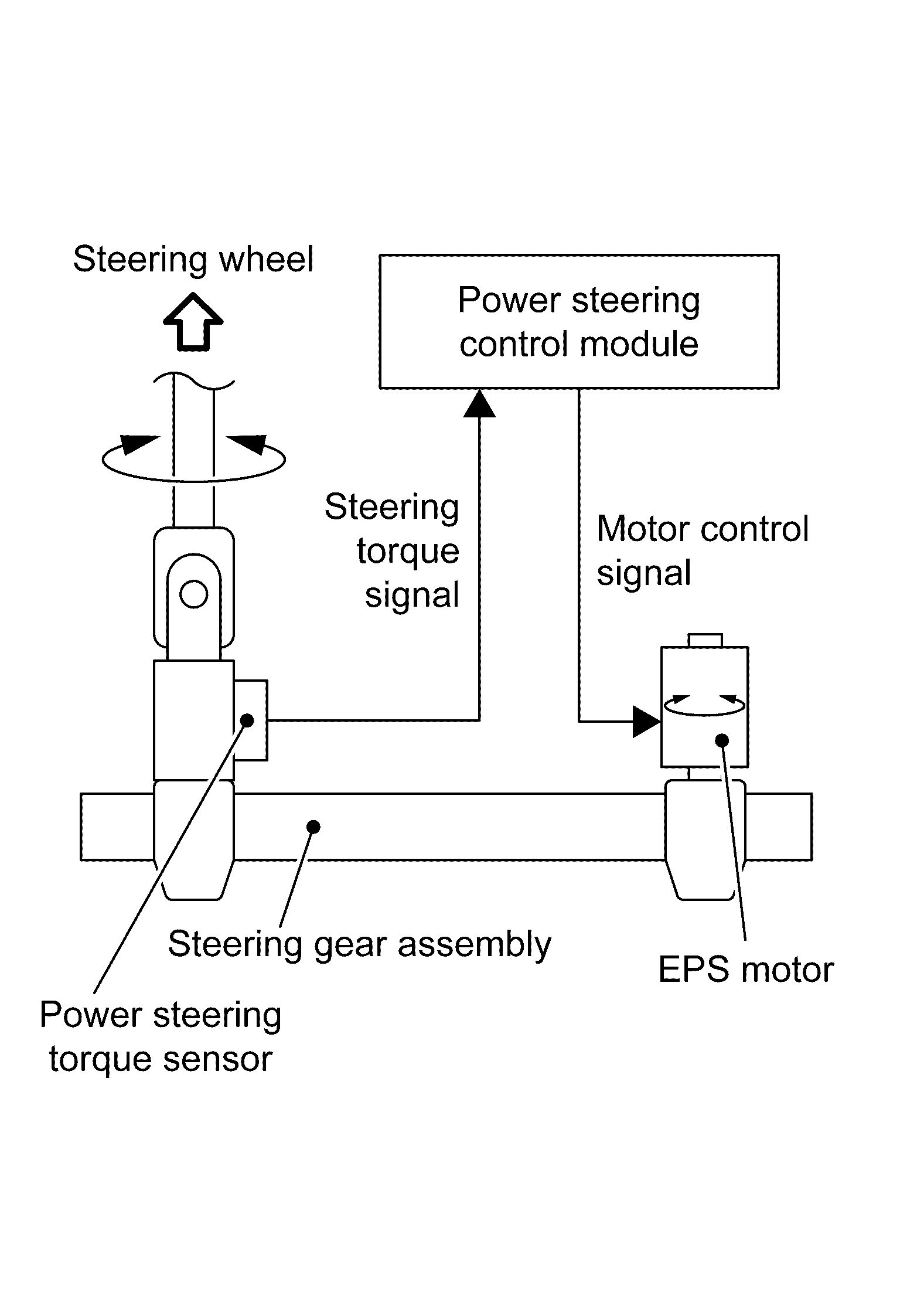 Steering wheel

Power steering control module

Steering torque signal

Motor control signal

Steering gear assembly

EPS motor

Power steering torque sensor