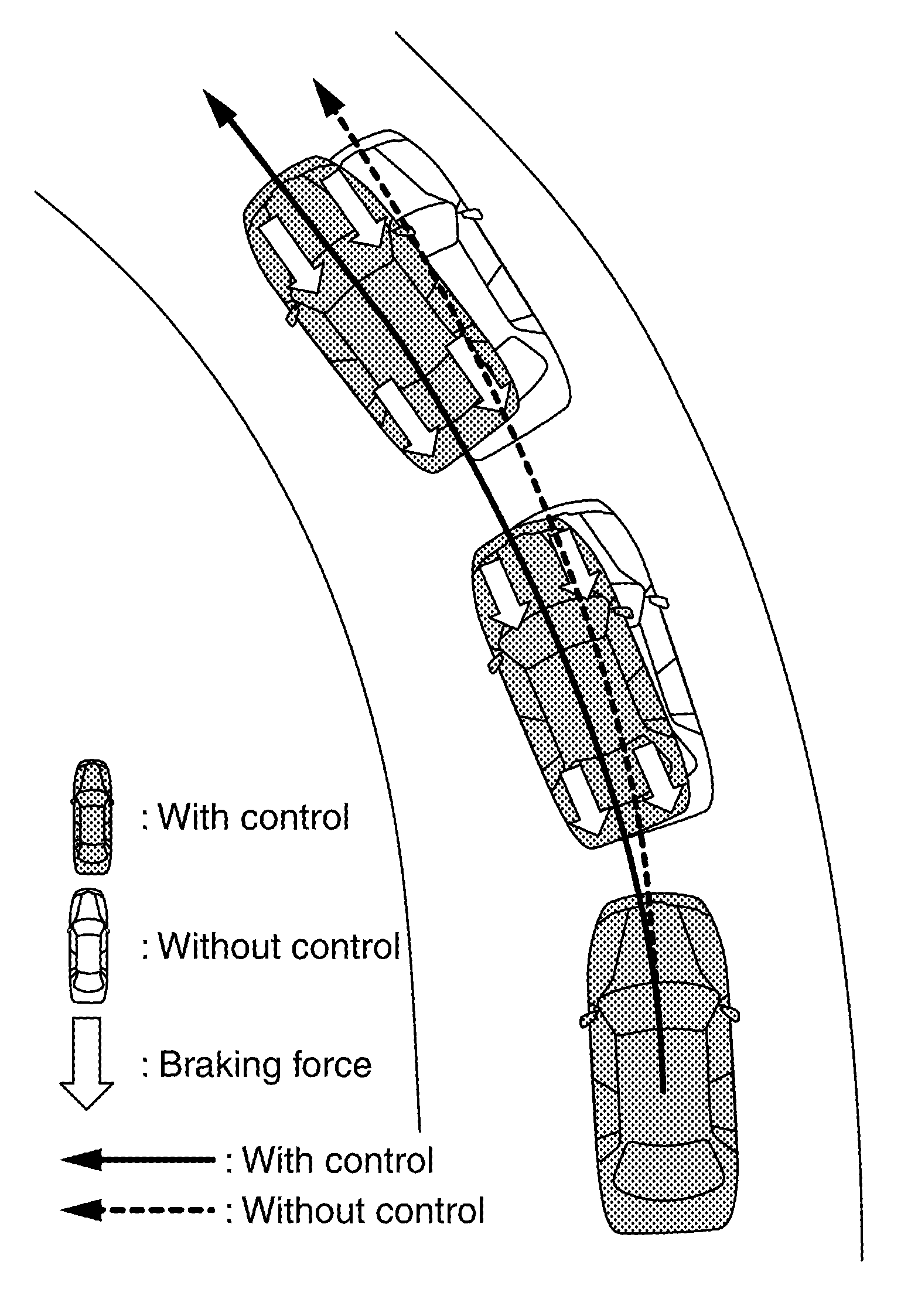 : With control

: Without control

: Braking force

: With control
: Without control