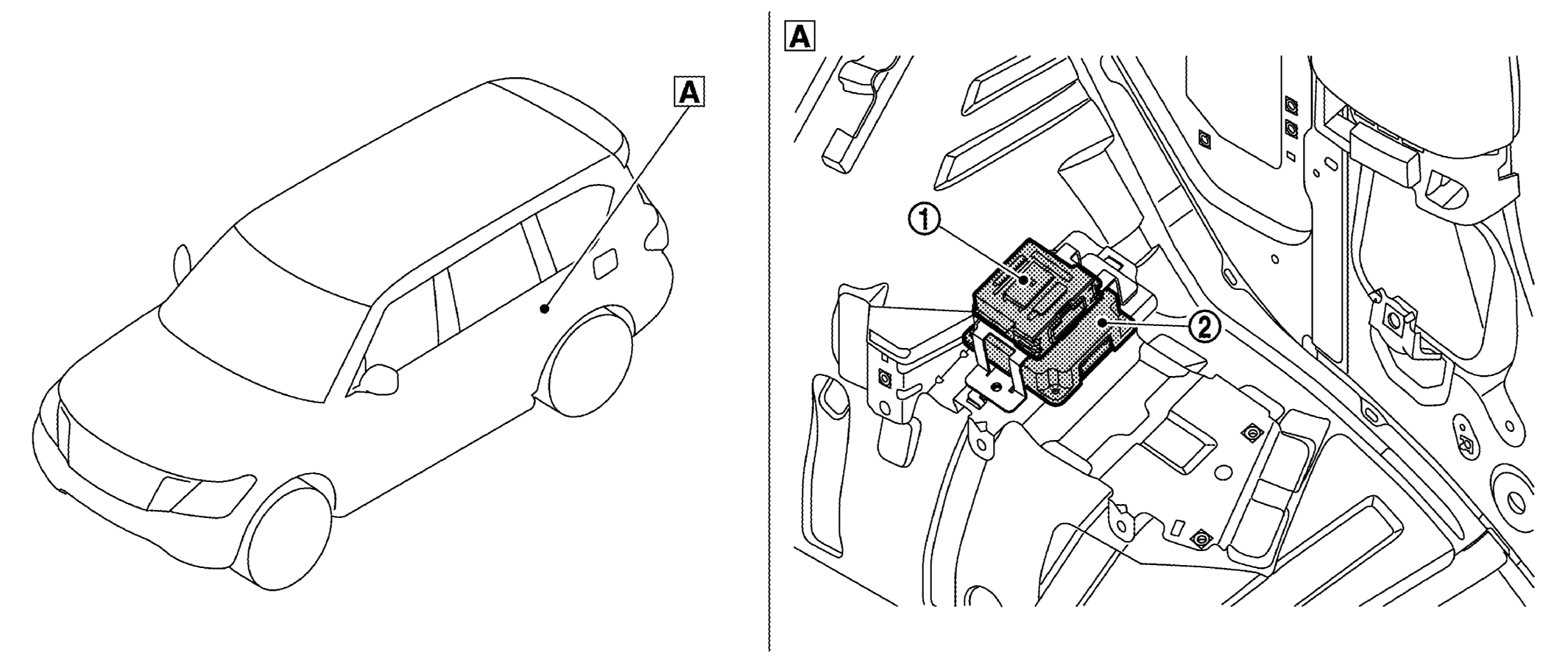 A

A

1

2