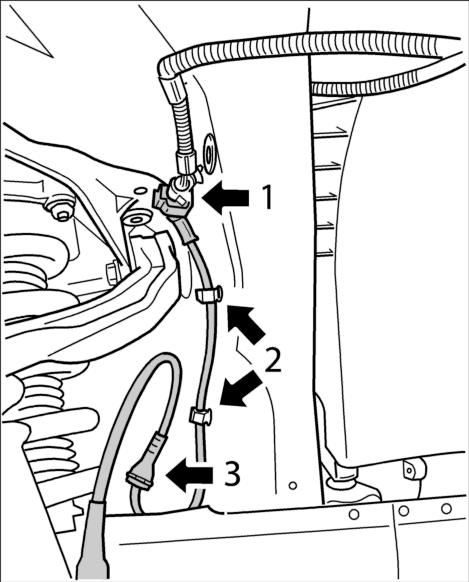 1
2
3