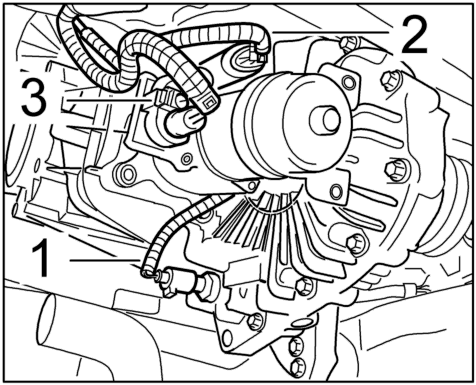 2
3
1