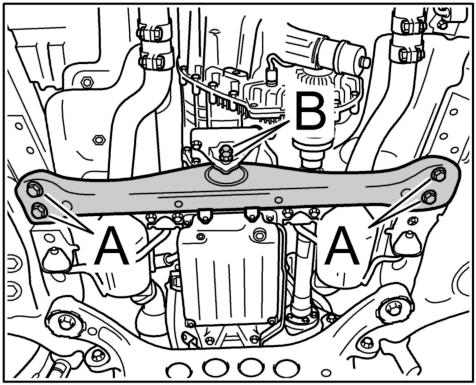 B
A
A