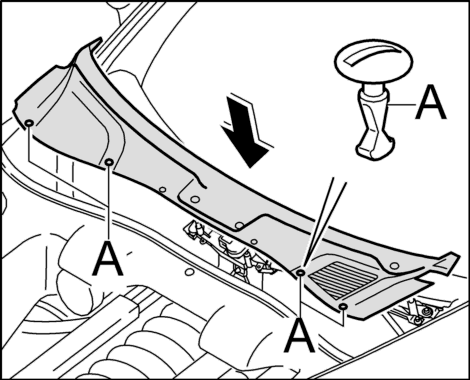 A
A
A