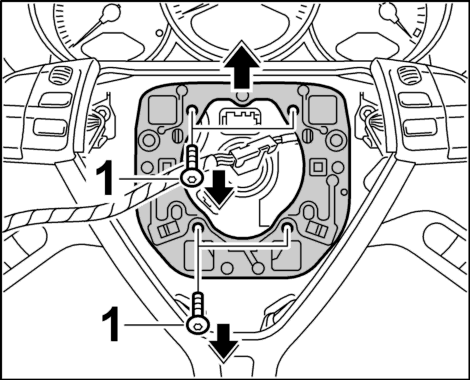 1

1