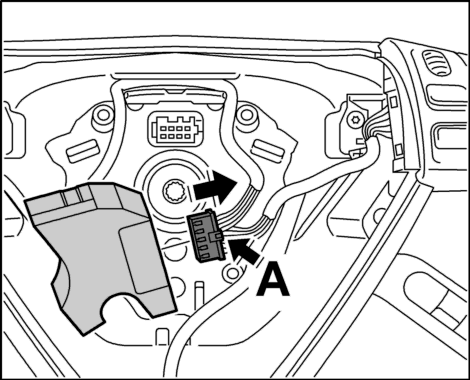 A