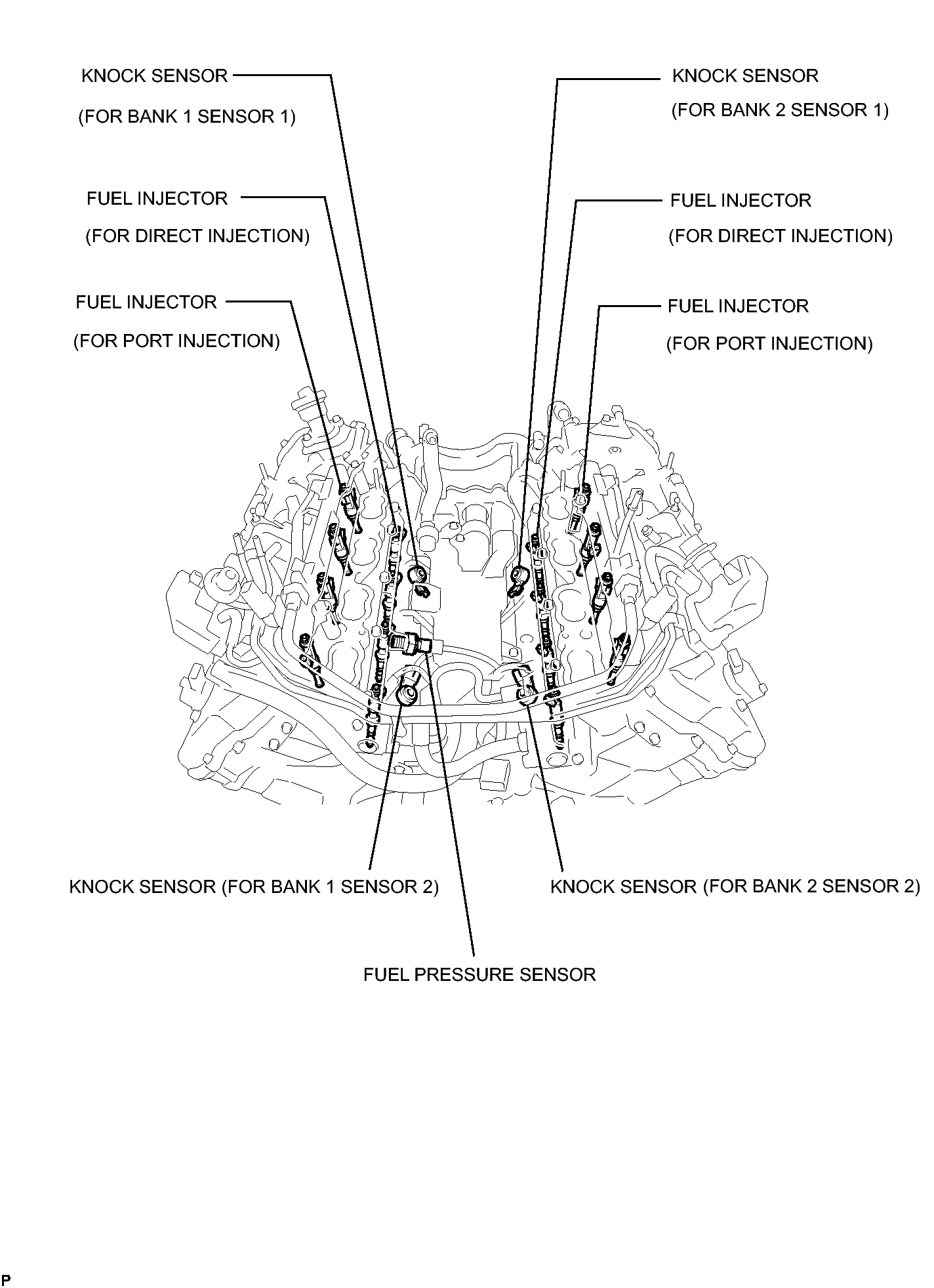 KNOCK SENSOR
(FOR BANK 1 SENSOR 1)

FUEL INJECTOR
(FOR DIRECT INJECTION)

FUEL INJECTOR
(FOR PORT INJECTION)

KNOCK SENSOR
(FOR BANK 2 SENSOR 1)

FUEL INJECTOR
(FOR DIRECT INJECTION)

FUEL INJECTOR
(FOR PORT INJECTION)

KNOCK SENSOR (FOR BANK 1 SENSOR 2)

KNOCK SENSOR (FOR BANK 2 SENSOR 2)

FUEL PRESSURE SENSOR

P