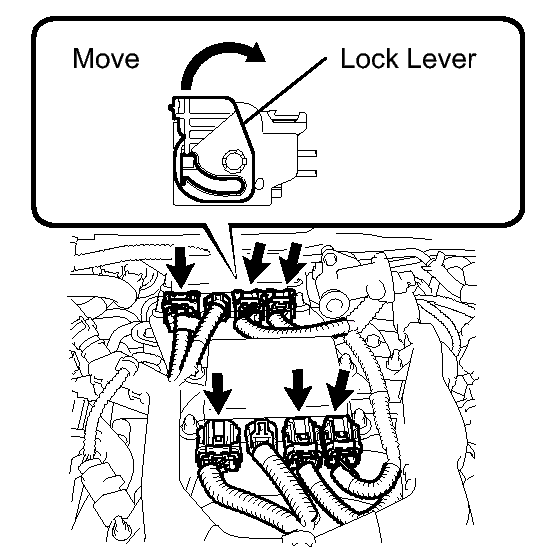 Move

Lock Lever