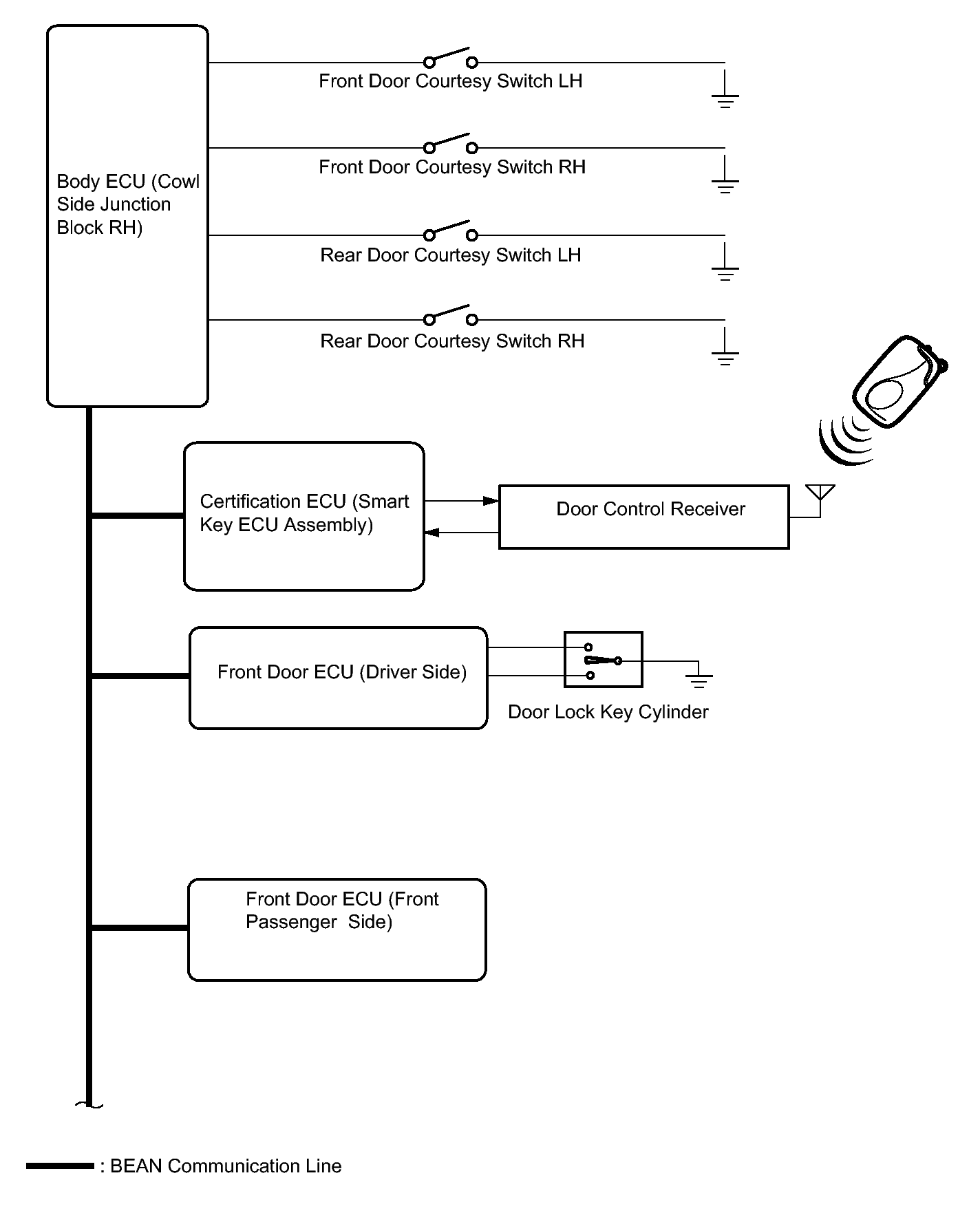 Body ECU (Cowl Side Junction Block RH)

Front Door Courtesy Switch LH

Front Door Courtesy Switch RH

Rear Door Courtesy Switch LH

Rear Door Courtesy Switch RH

Certification ECU (Smart Key ECU Assembly)

Door Control Receiver

Front Door ECU (Driver Side)

Door Lock Key Cylinder

Front Door ECU (Front Passenger Side)

: BEAN Communication Line