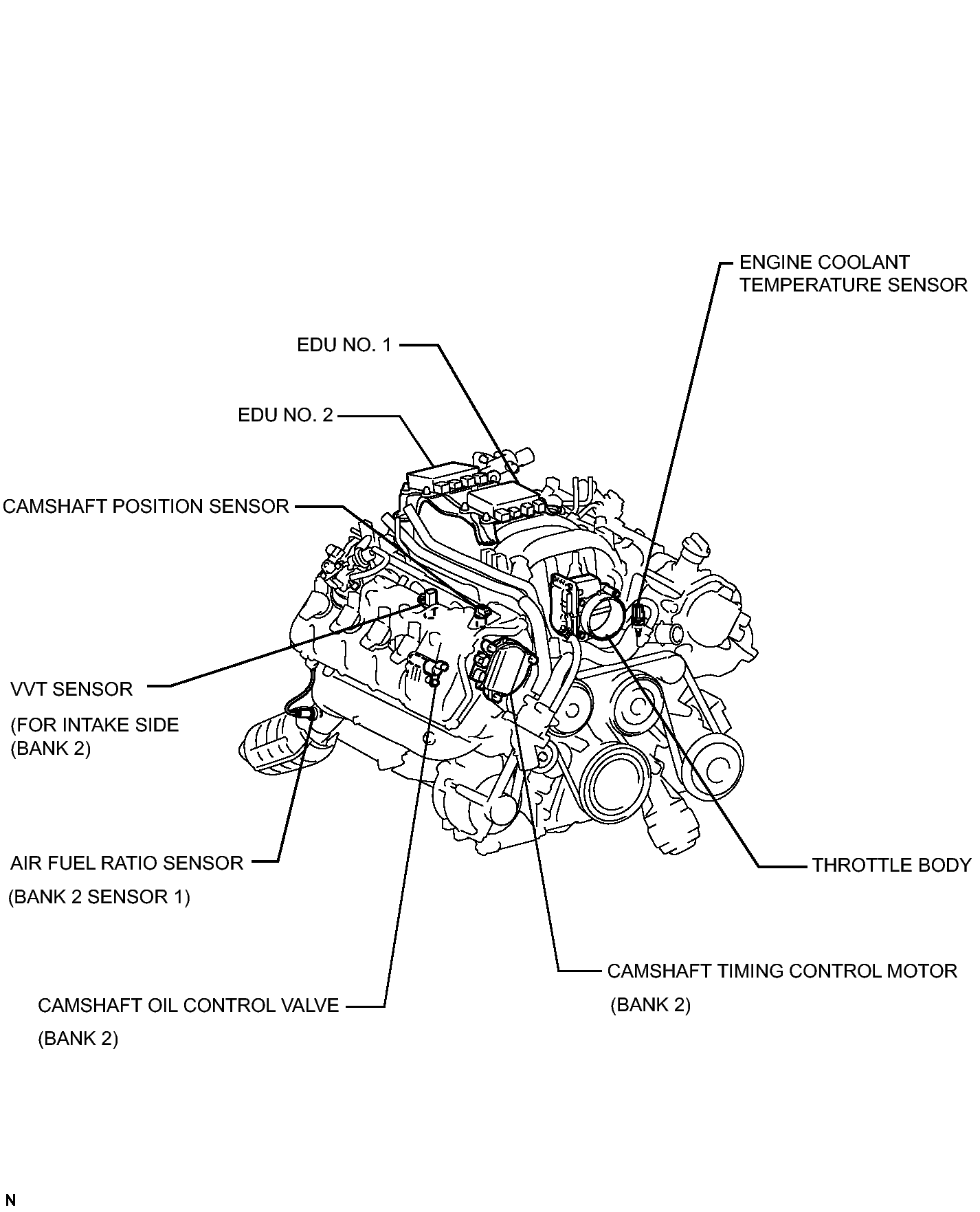 ENGINE COOLANT TEMPERATURE SENSOR

EDU NO. 1

EDU NO. 2

CAMSHAFT POSITION SENSOR

VVT SENSOR

(FOR INTAKE SIDE (BANK 2)

AIR FUEL RATIO SENSOR

(BANK 2 SENSOR 1)

THROTTLE BODY

CAMSHAFT TIMING CONTROL MOTOR

(BANK 2)

CAMSHAFT OIL CONTROL VALVE

(BANK 2)

N