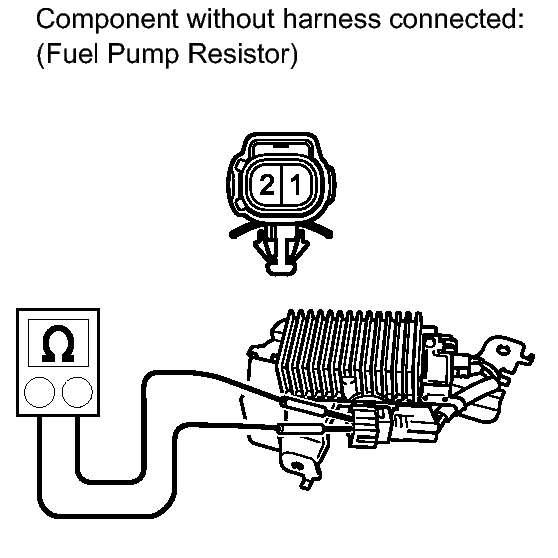 Component without harness connected:
(Fuel Pump Resistor)

2 1

Ω