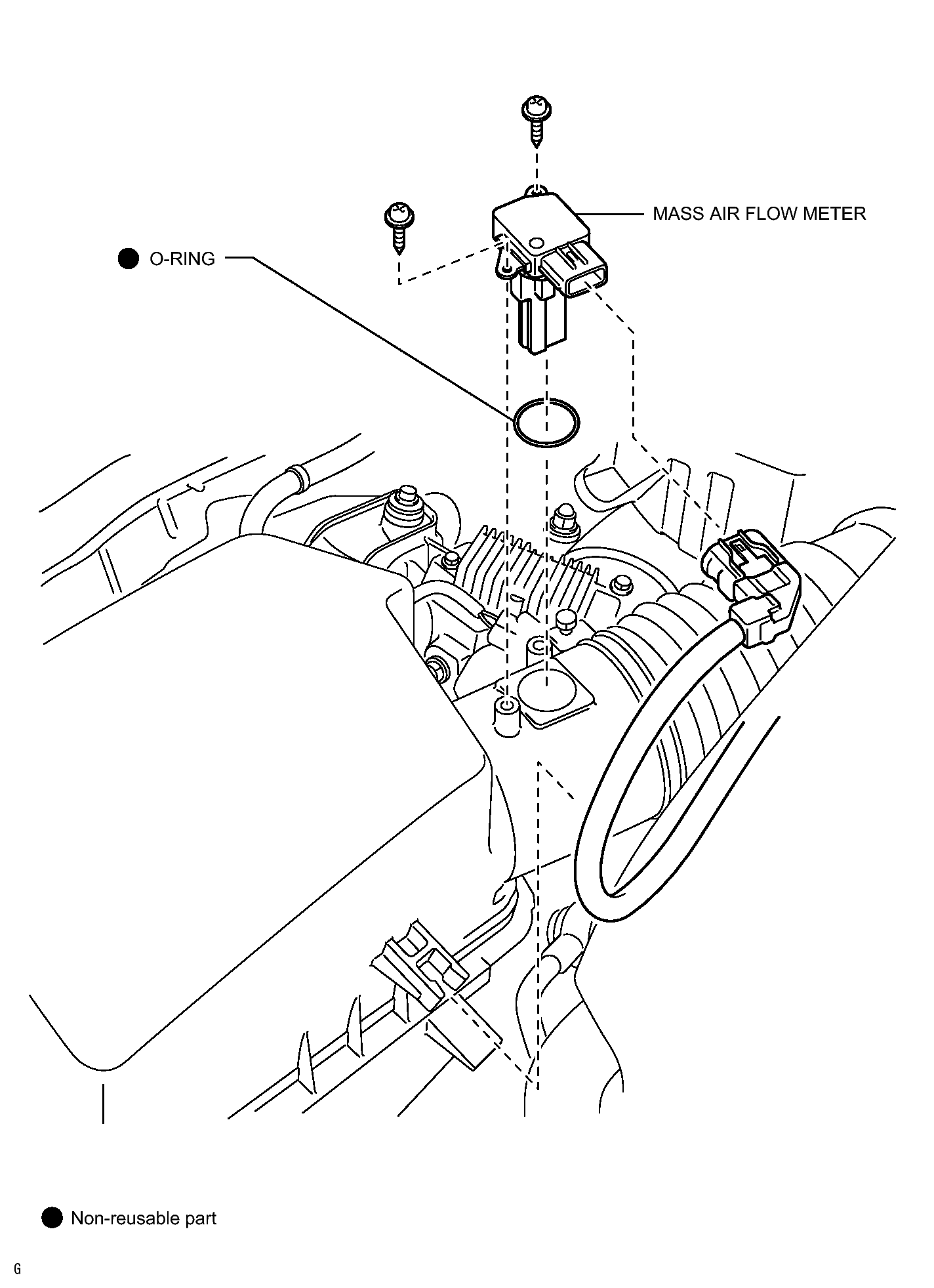 MASS AIR FLOW METER

● O-RING

● Non-reusable part

G