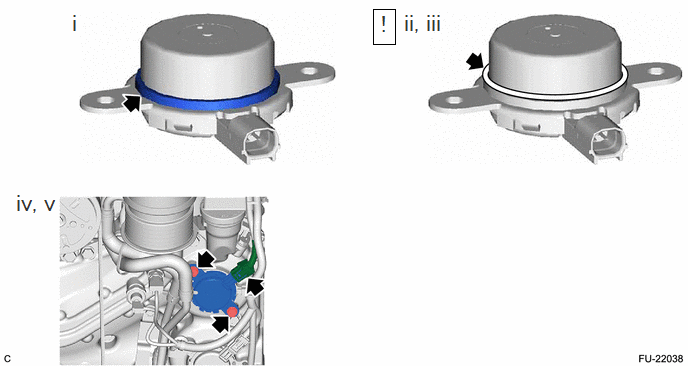 i

! ii, iii

iv, v

C

FU-22038