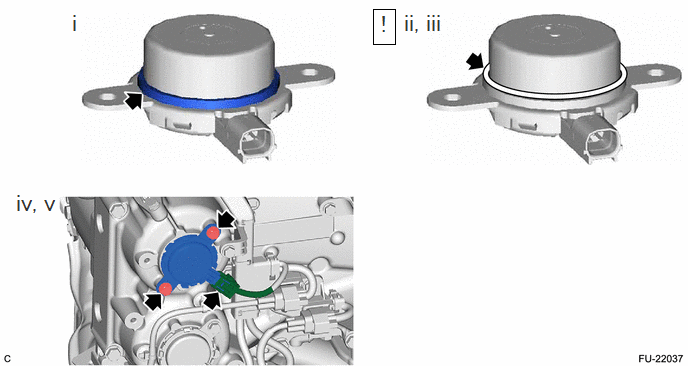 i

! ii, iii

iv, v

C

FU-22037