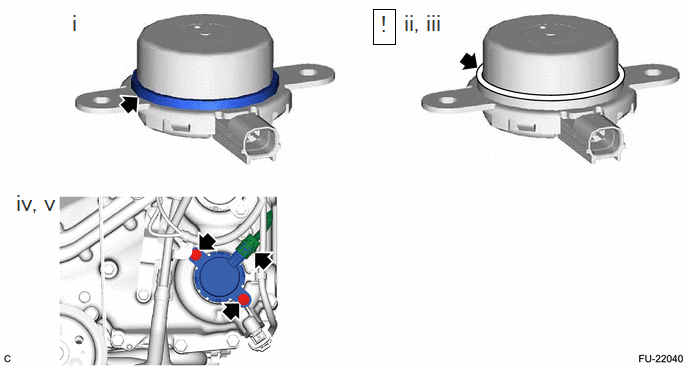 i

! ii, iii

iv, v

C

FU-22040