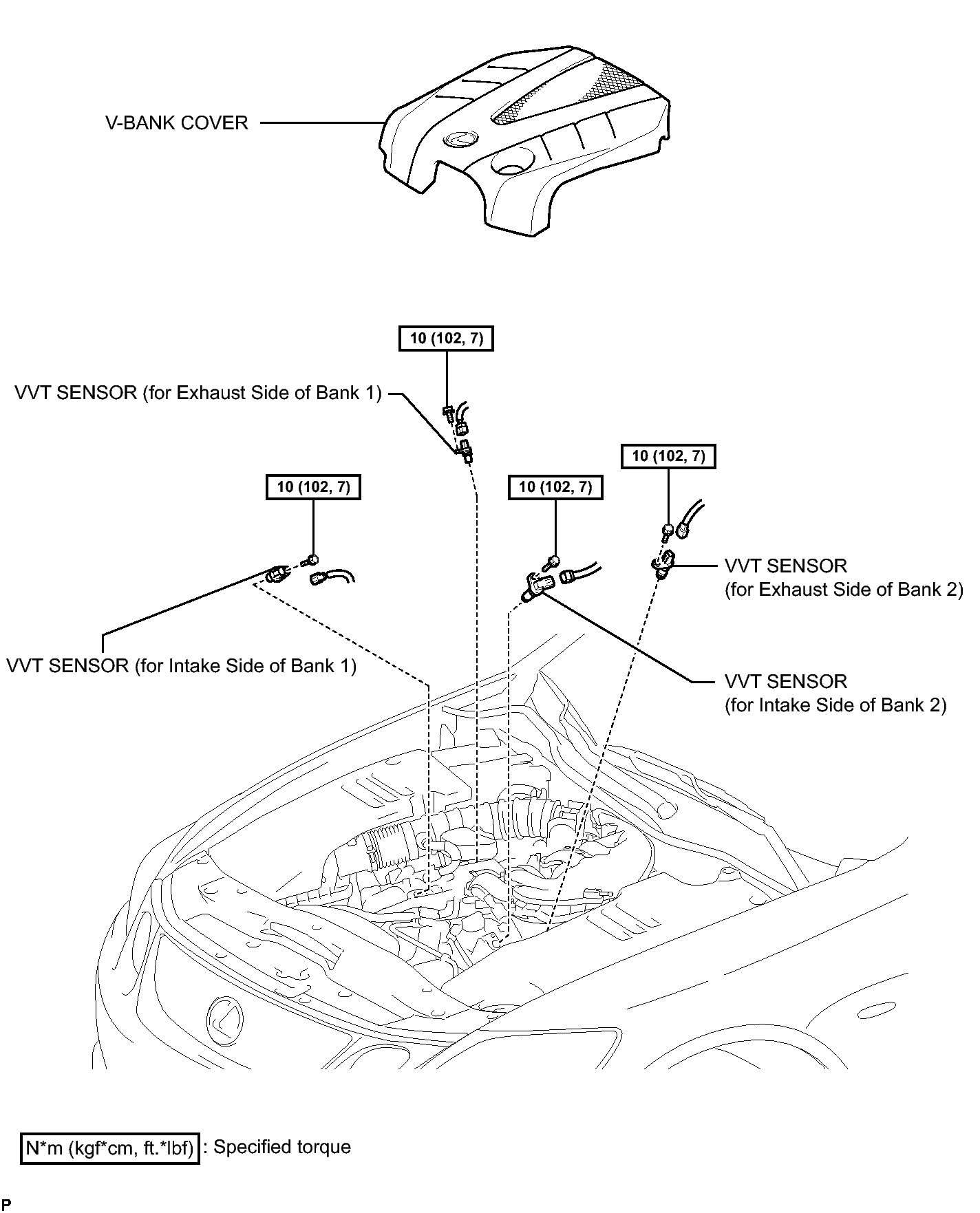 V-BANK COVER

10 (102, 7)

VVT SENSOR (for Exhaust Side of Bank 1)

10 (102, 7)

10 (102, 7)

10 (102, 7)

VVT SENSOR
(for Exhaust Side of Bank 2)

VVT SENSOR (for Intake Side of Bank 1)

VVT SENSOR
(for Intake Side of Bank 2)

N*m (kgf*cm, ft.*lbf) : Specified torque

P