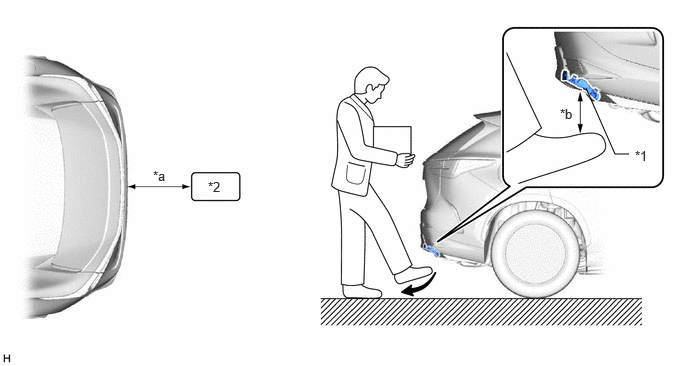 *a
*2
*b
*1
H