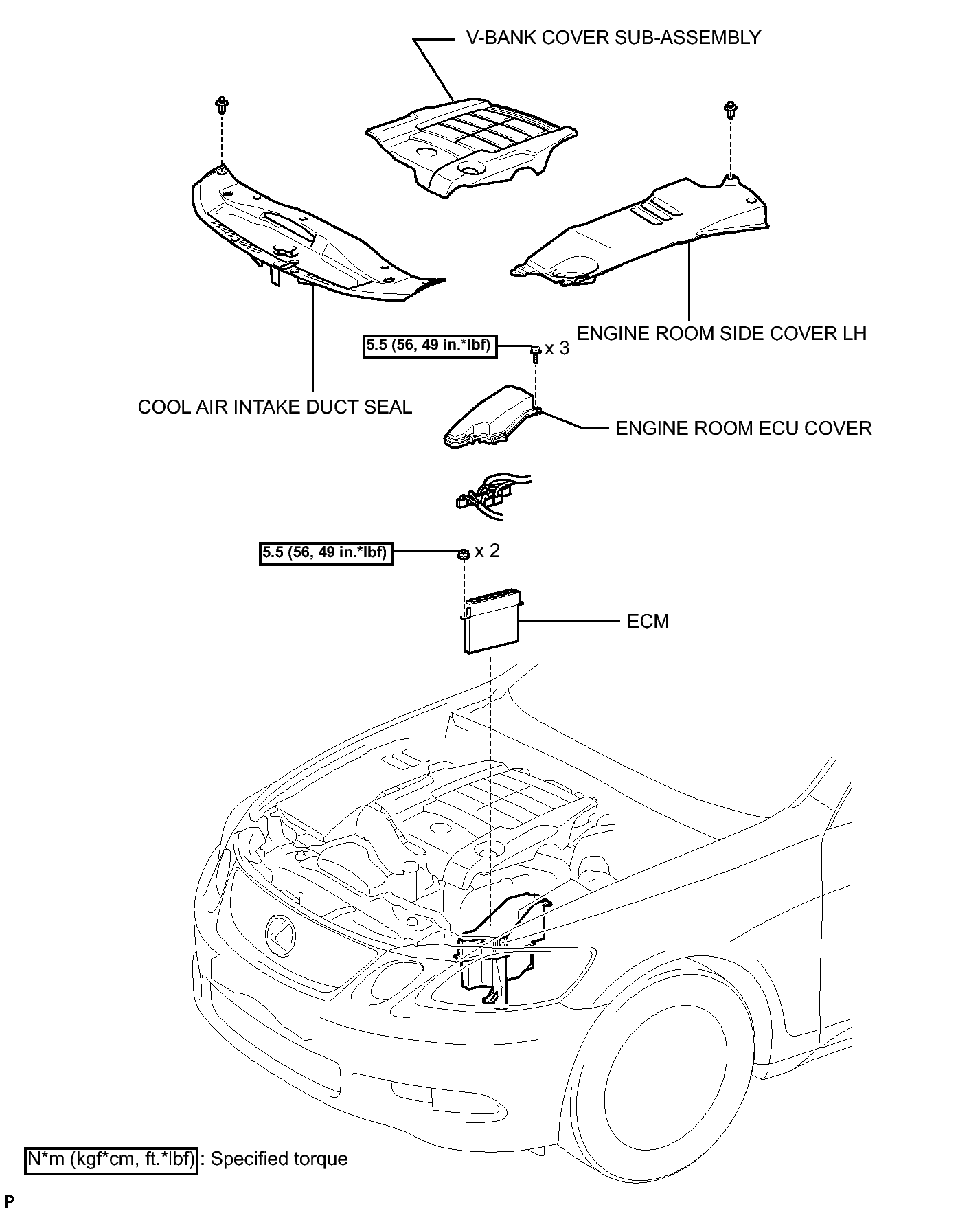 V-BANK COVER SUB-ASSEMBLY

ENGINE ROOM SIDE COVER LH

5.5 (56, 49 in.*lbf) x 3

COOL AIR INTAKE DUCT SEAL

ENGINE ROOM ECU COVER

5.5 (56, 49 in.*lbf) x 2

ECM

N*m (kgf*cm, ft.*lbf) : Specified torque

P