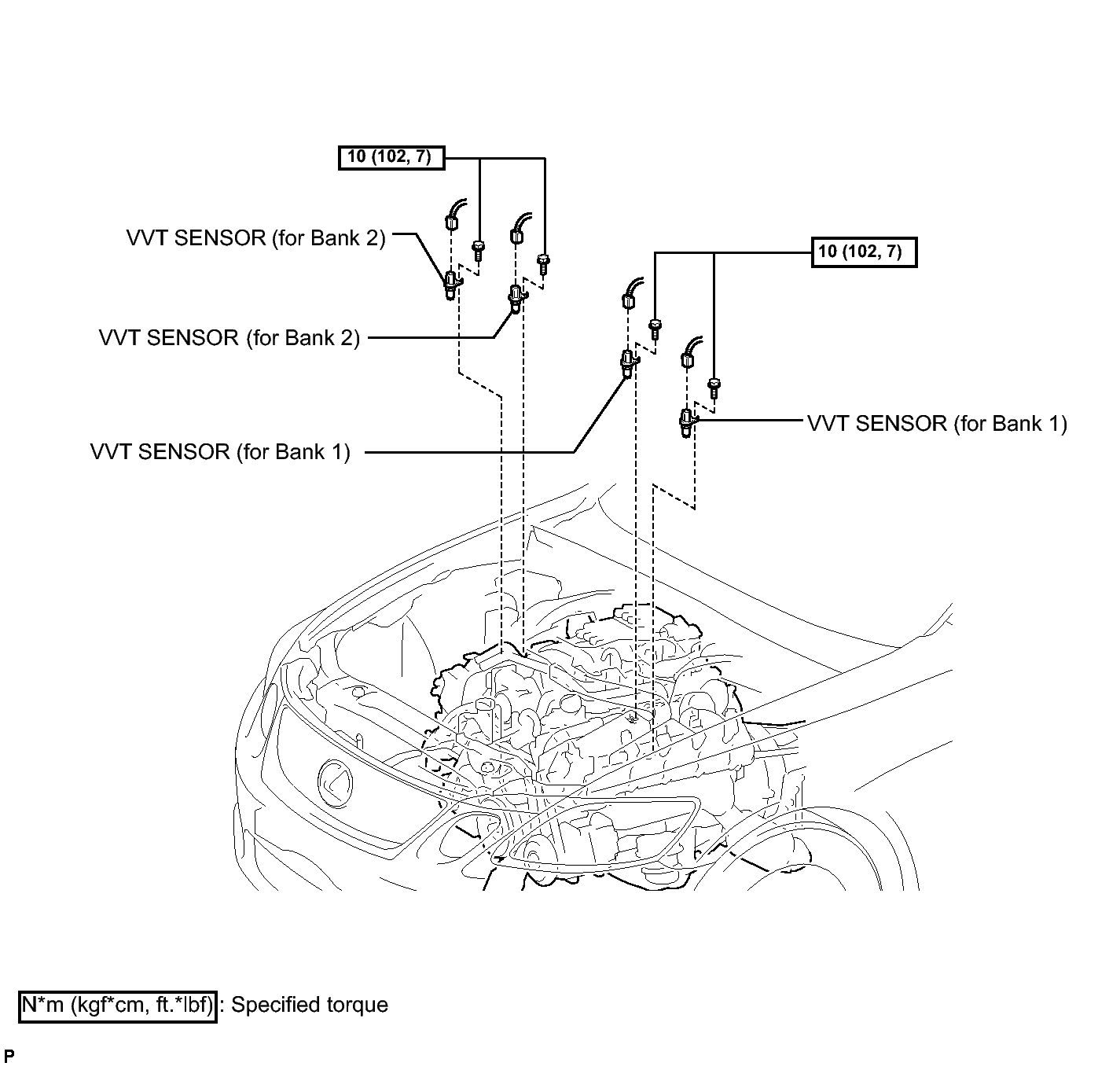 10 (102, 7)

VVT SENSOR (for Bank 2)

10 (102, 7)

VVT SENSOR (for Bank 2)

VVT SENSOR (for Bank 1)

VVT SENSOR (for Bank 1)

N*m (kgf*cm, ft.*lbf) : Specified torque

P