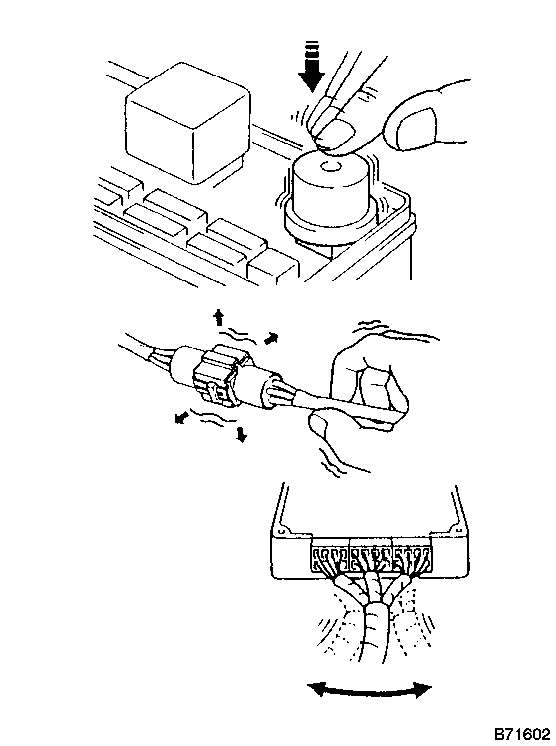 B71602