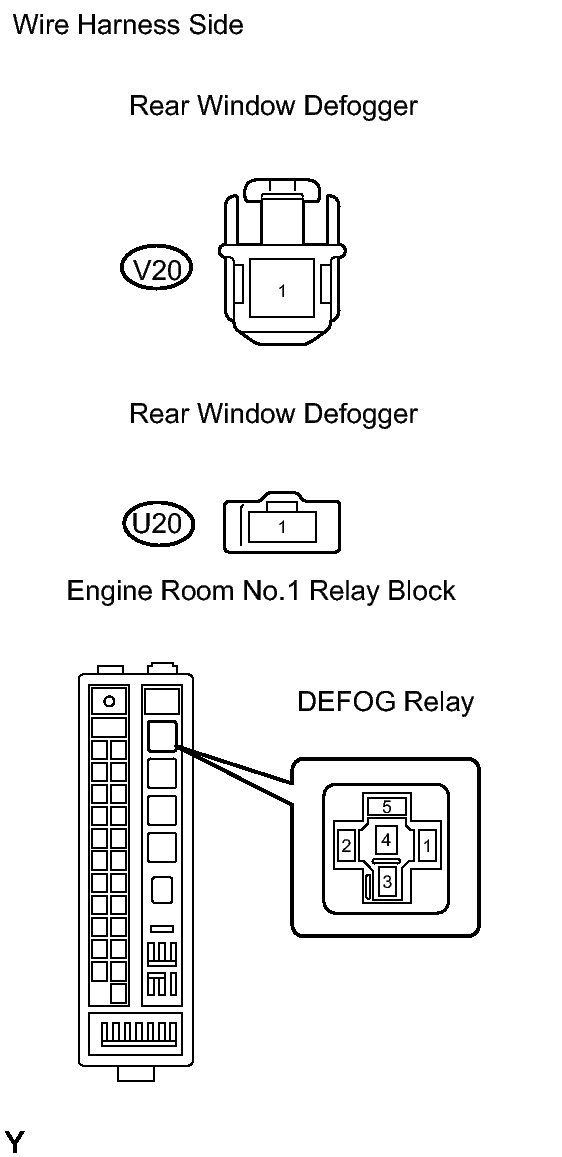 Wire Harness Side

Rear Window Defogger

V20

1

Rear Window Defogger

U20

1

Engine Room No.1 Relay Block

DEFOG Relay

5

2

4

1

3

Y