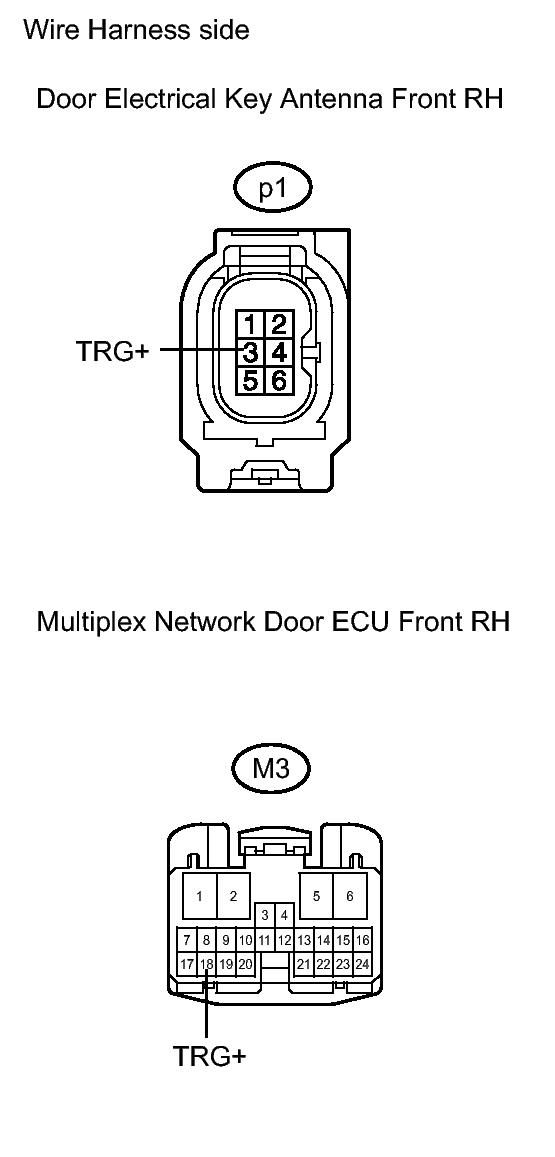 Wire Harness side

Door Electrical Key Antenna Front RH

p1

TRG+

1 2
3 4
5 6

Multiplex Network Door ECU Front RH

M3

1 2 5 6
3 4
7 8 9 10 11 12 13 14 15 16
17 18 19 20 21 22 23 24

TRG+