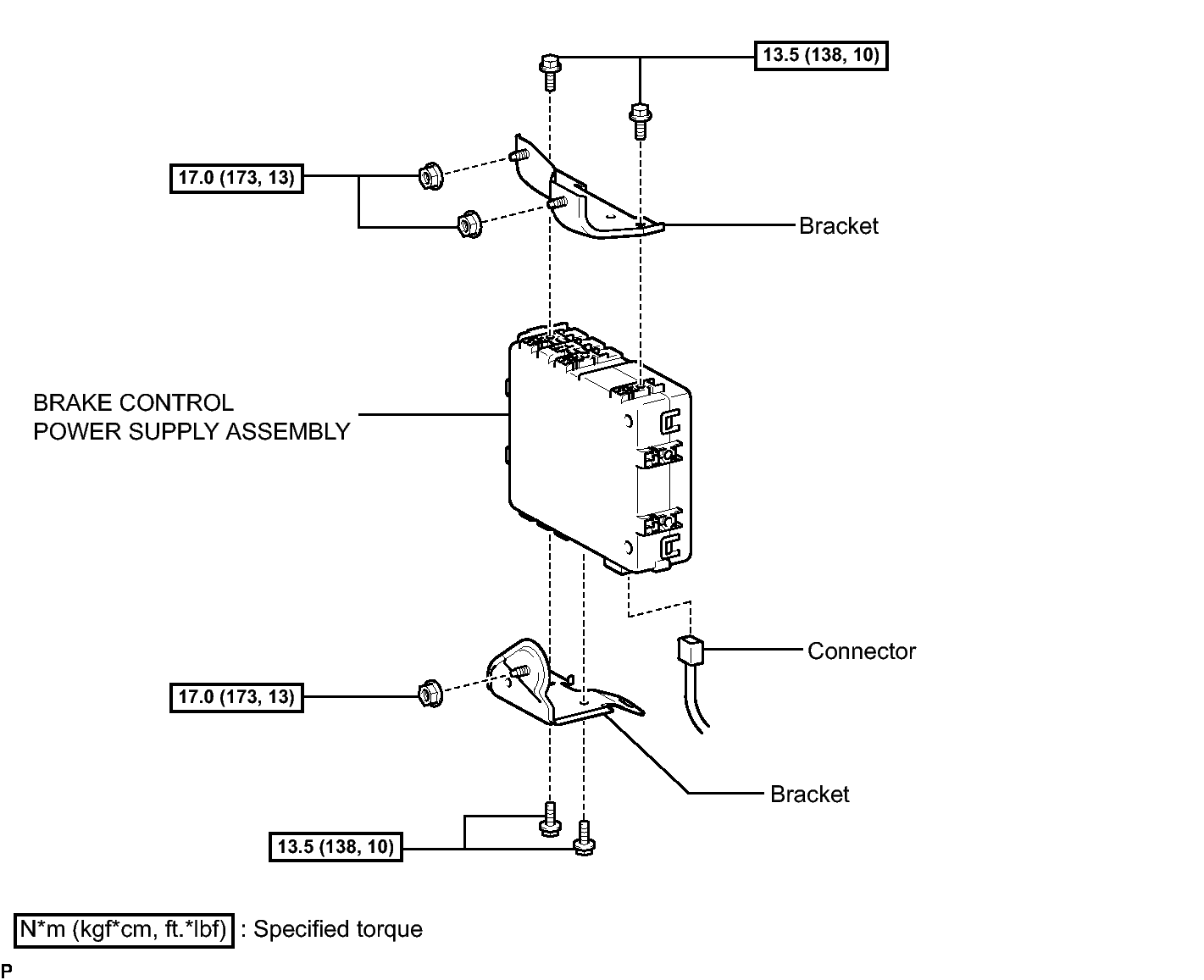 13.5 (138, 10)

17.0 (173, 13)

Bracket

BRAKE CONTROL
POWER SUPPLY ASSEMBLY

Connector

17.0 (173, 13)

Bracket

13.5 (138, 10)

N*m (kgf*cm, ft.*lbf) : Specified torque

P