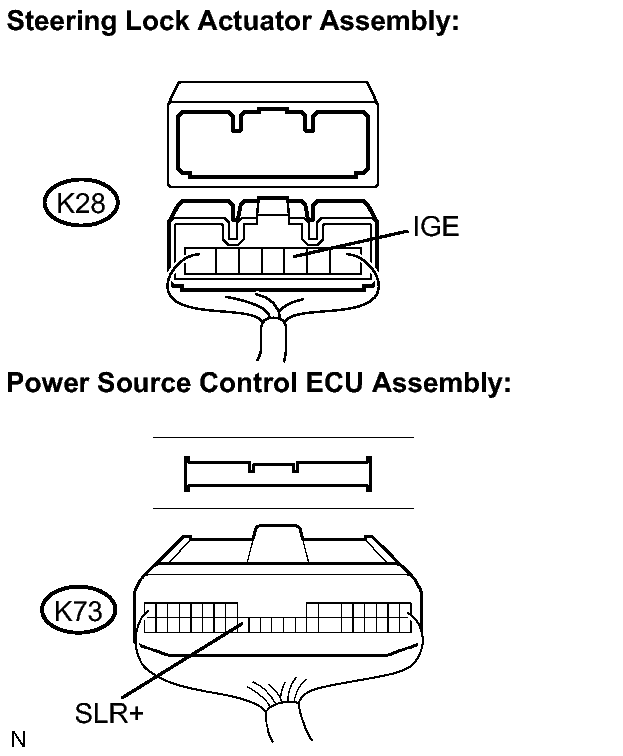 Steering Lock Actuator Assembly:

K28

IGE

Power Source Control ECU Assembly:

K73

SLR+

N