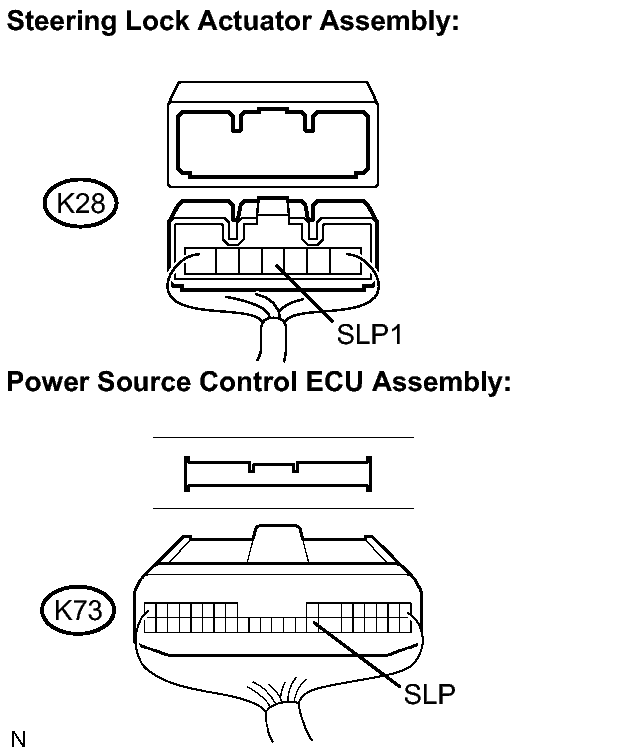 Steering Lock Actuator Assembly:

K28

SLP1

Power Source Control ECU Assembly:

K73

SLP

N