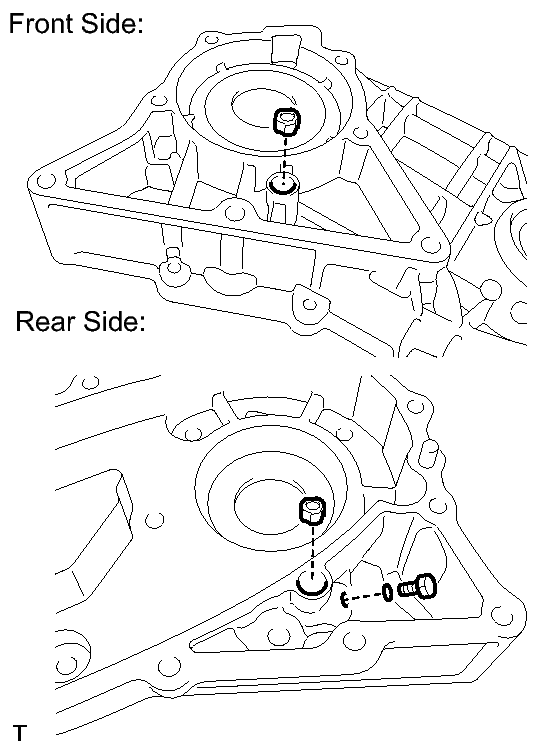 Front Side:

Rear Side:

T