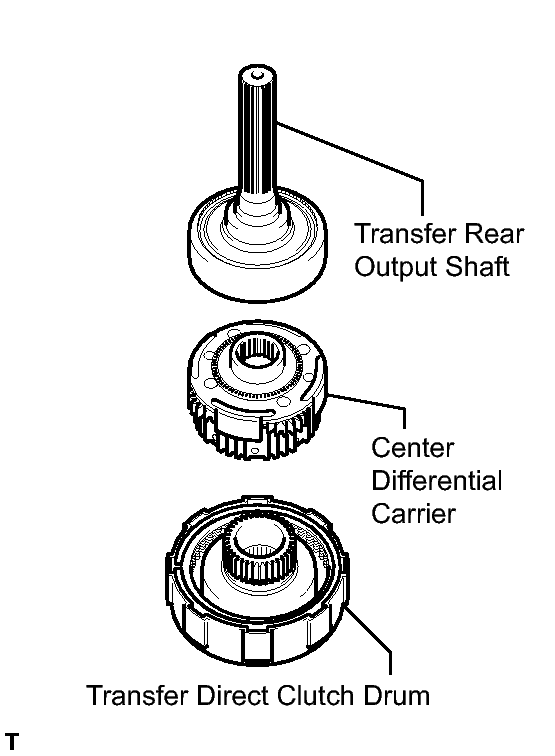 Transfer Rear Output Shaft

Center Differential Carrier

Transfer Direct Clutch Drum

T